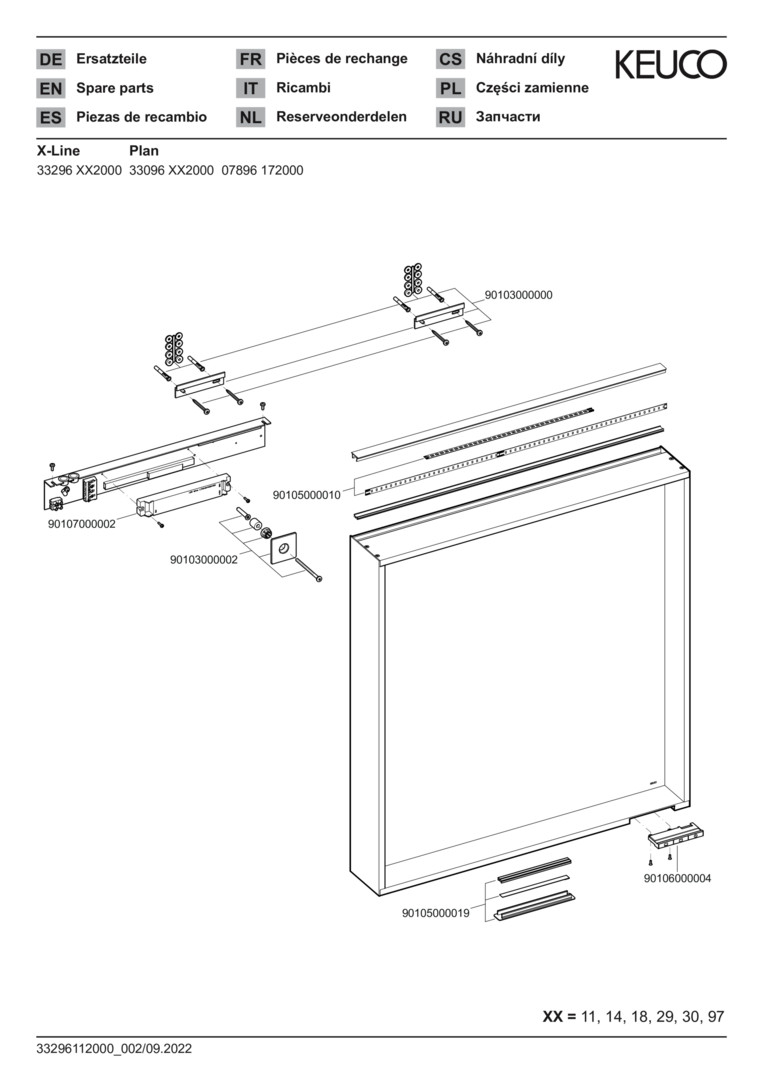 DE Ersatzteile
EN Spare parts
ES Piezas de recambio

FR Pièces de rechange
IT Ricambi
NL Reserveonderdelen

CS Náhradní díly
PL Części zamienne
RU Запчасти

KEUCO

X-Line Plan
33296 XX2000 33096 XX2000 07896 172000

90103000000

90105000010

90107000002

90103000002

90106000004

90105000019

XX = 11, 14, 18, 29, 30, 97

33296112000_002/09.2022