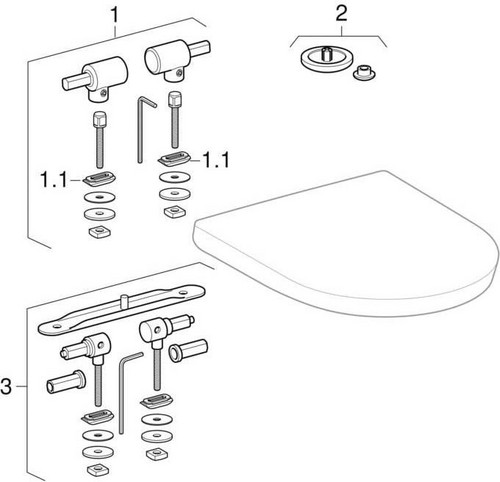 1
2
1.1
1.1
3