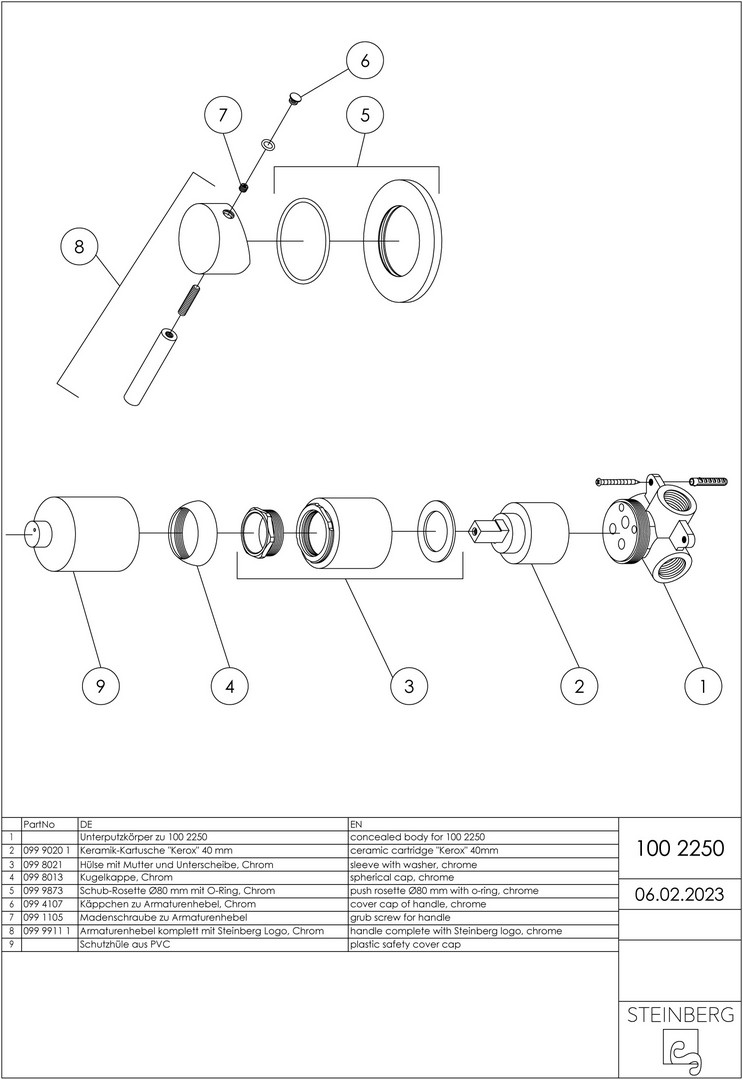 6

7

5

8

9

4

3

2

1

| | PartNo | DE | EN |
|---|---|---|---|
| 1 | | Unterputzkörper zu 100 2250 | concealed body for 100 2250 |
| 2 | 099 9020 1 | Keramik-Kartusche "Kerox" 40 mm | ceramic cartridge "Kerox" 40mm |
| 3 | 099 8021 | Hülse mit Mutter und Unterscheibe, Chrom | sleeve with washer, chrome |
| 4 | 099 8013 | Kugelkappe, Chrom | spherical cap, chrome |
| 5 | 099 9873 | Schub-Rosette Ø80 mm mit O-Ring, Chrom | push rosette Ø80 mm with o-ring, chrome |
| 6 | 099 4107 | Käppchen zu Armaturenhebel, Chrom | cover cap of handle, chrome |
| 7 | 099 1105 | Madenschraube zu Armaturenhebel | grub screw for handle |
| 8 | 099 9911 1 | Armaturenhebel komplett mit Steinberg Logo, Chrom | handle complete with Steinberg logo, chrome |
| 9 | | Schutzhüle aus PVC | plastic safety cover cap |

100 2250

06.02.2023

STEINBERG