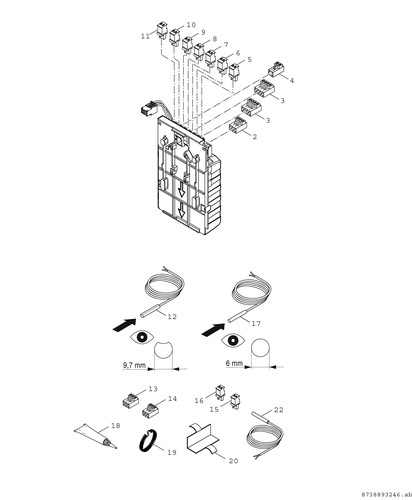 11
10
9
8
7
6
5
4
3
3
2
12
17
9,7 mm
6 mm
13
14
16
15
22
18
19
20
8738893246.ab