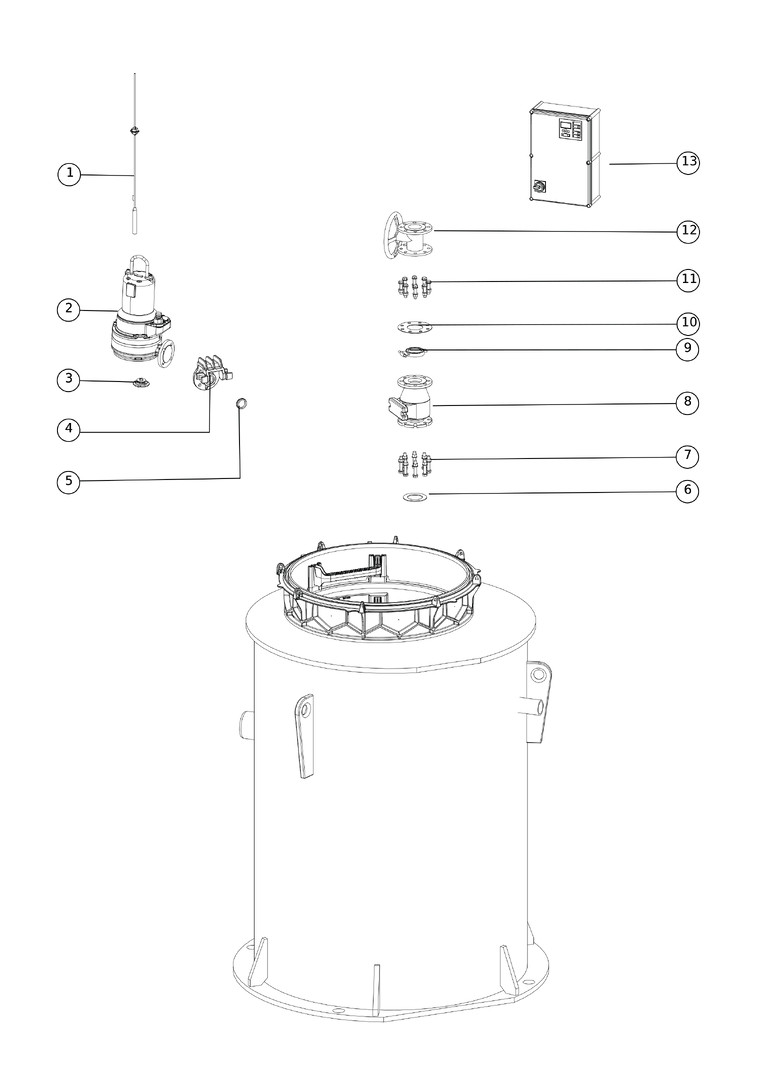 1
2
3
4
5
13
12
11
10
9
8
7
6