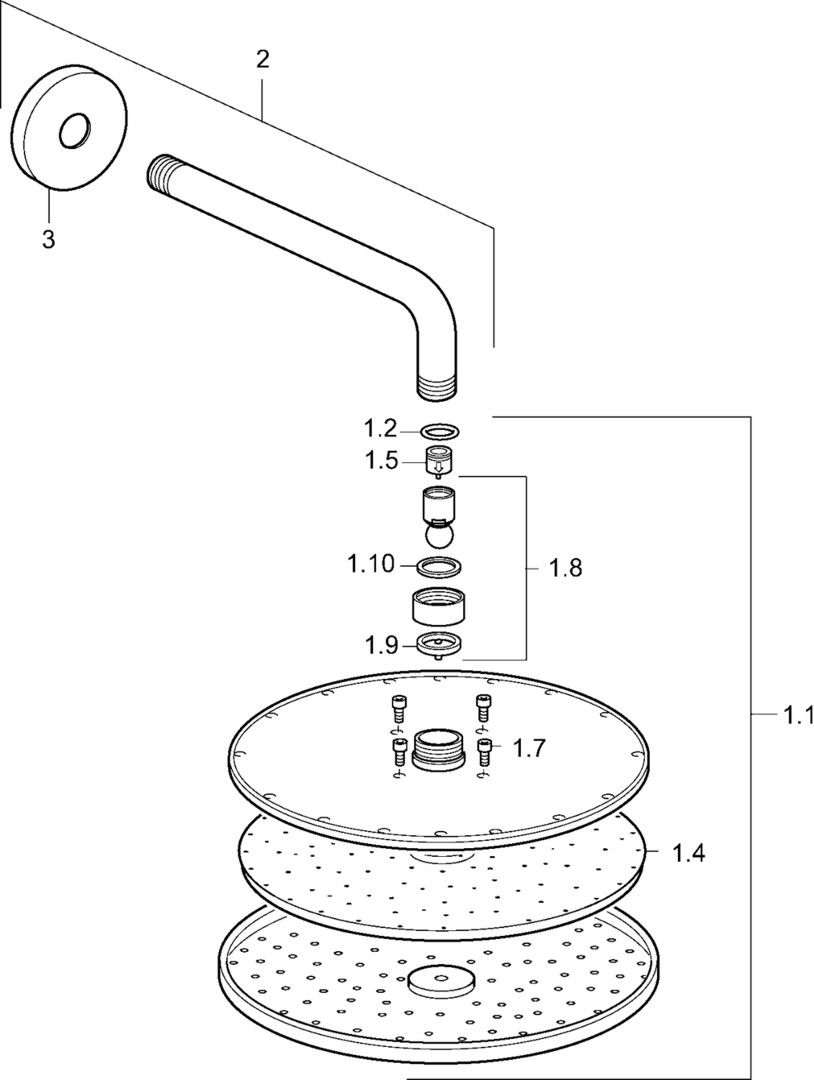 2
3
1.2
1.5
1.10
1.8
1.9
1.7
1.1
1.4