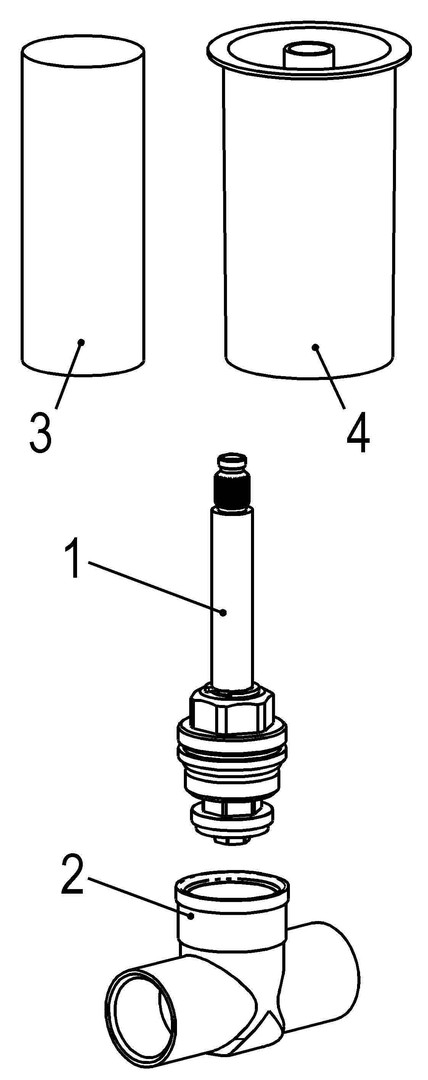 3
4
1
2