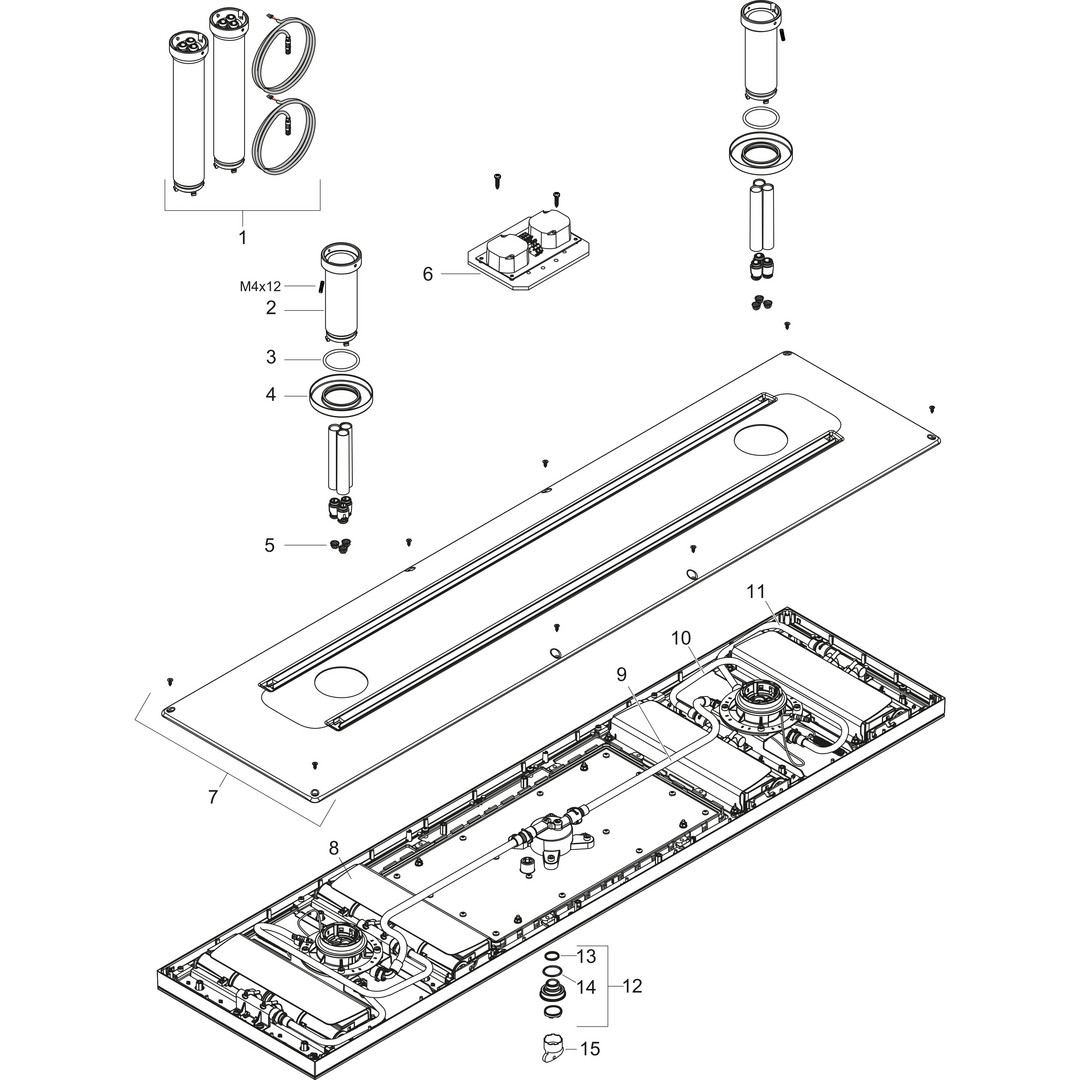 1
M4x12
2
3
4
5
6
7
8
9
10
11
13
14
12
15