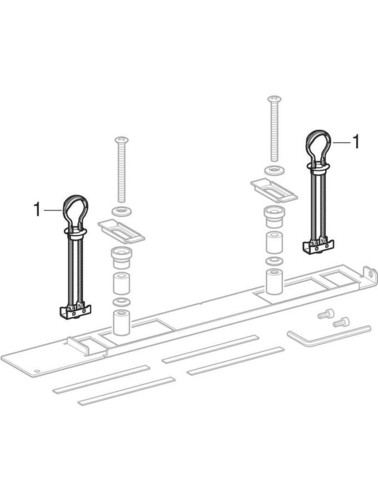 1

1