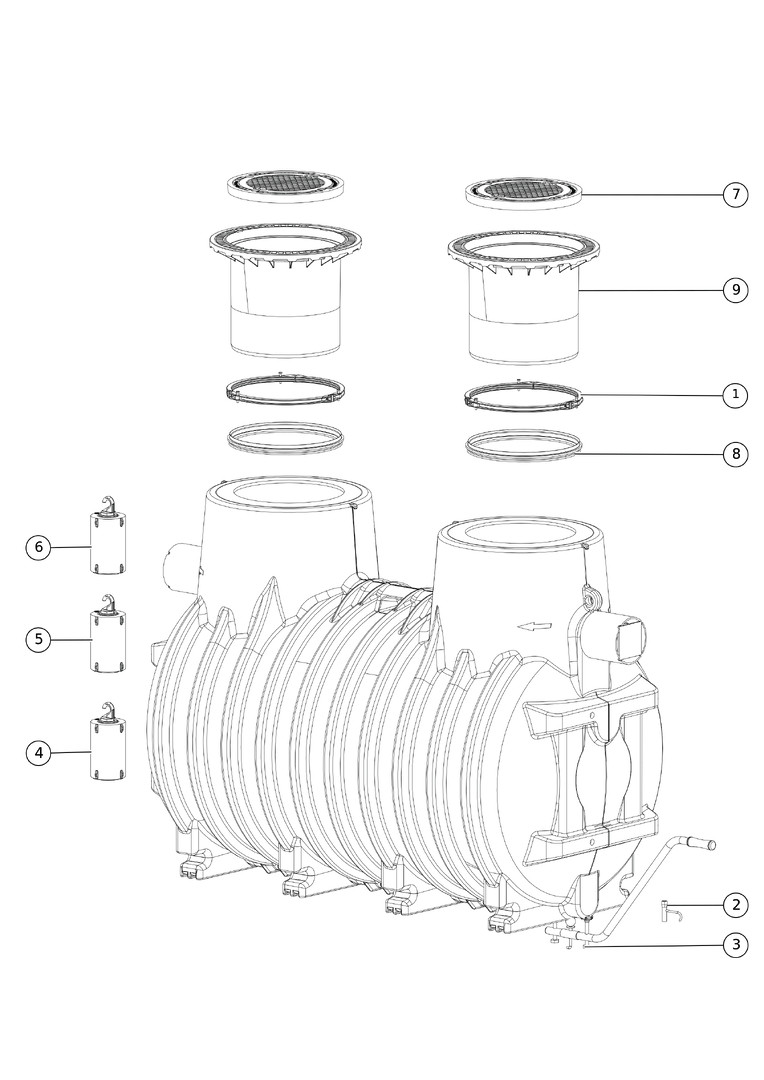 7
9
1
8
6
5
4
2
3