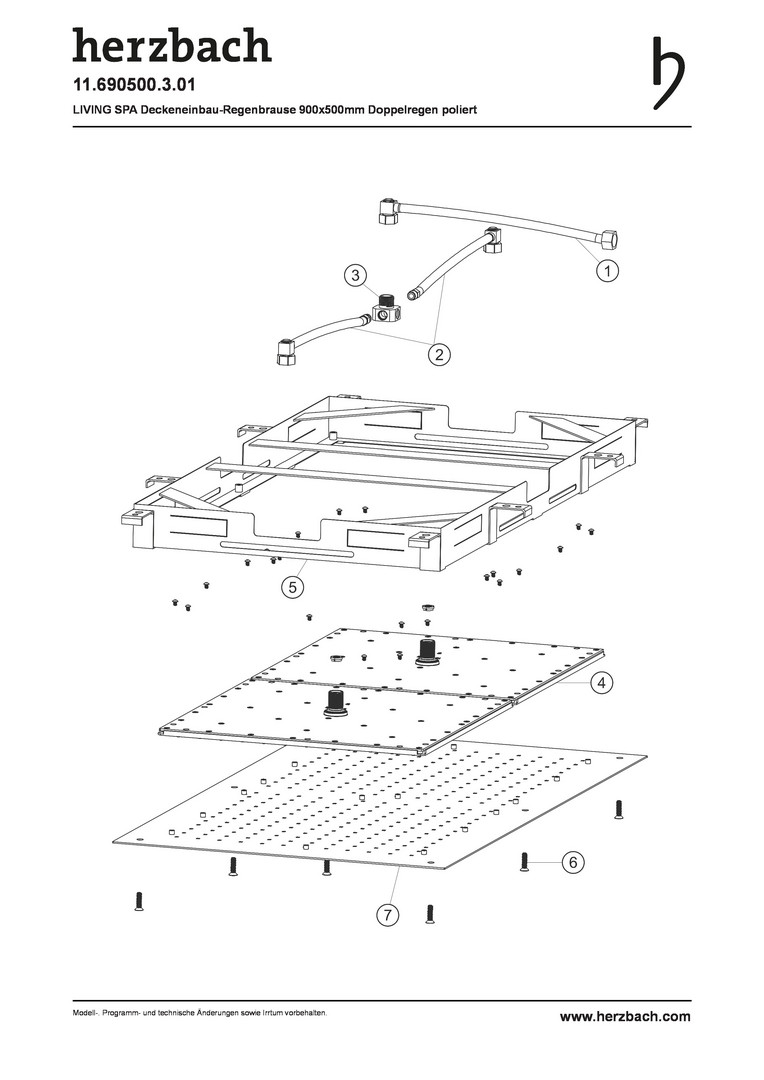 herzbach

11.690500.3.01

LIVING SPA Deckeneinbau-Regenbrause 900x500mm Doppelregen poliert

3

1

2

5

4

6

7

Modell-, Programm- und technische Änderungen sowie Irrtum vorbehalten.

www.herzbach.com