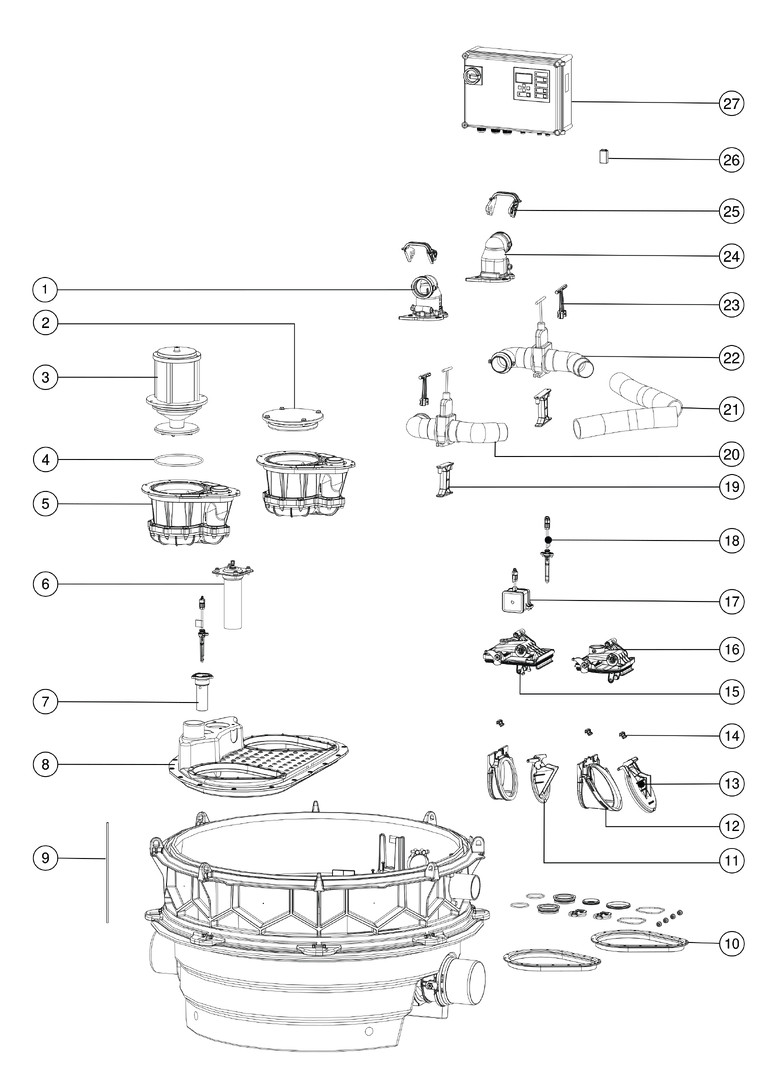 27
26
25
24
1
23
2
22
3
21
4
20
5
19
18
6
17
16
15
7
14
8
13
12
9
11
10