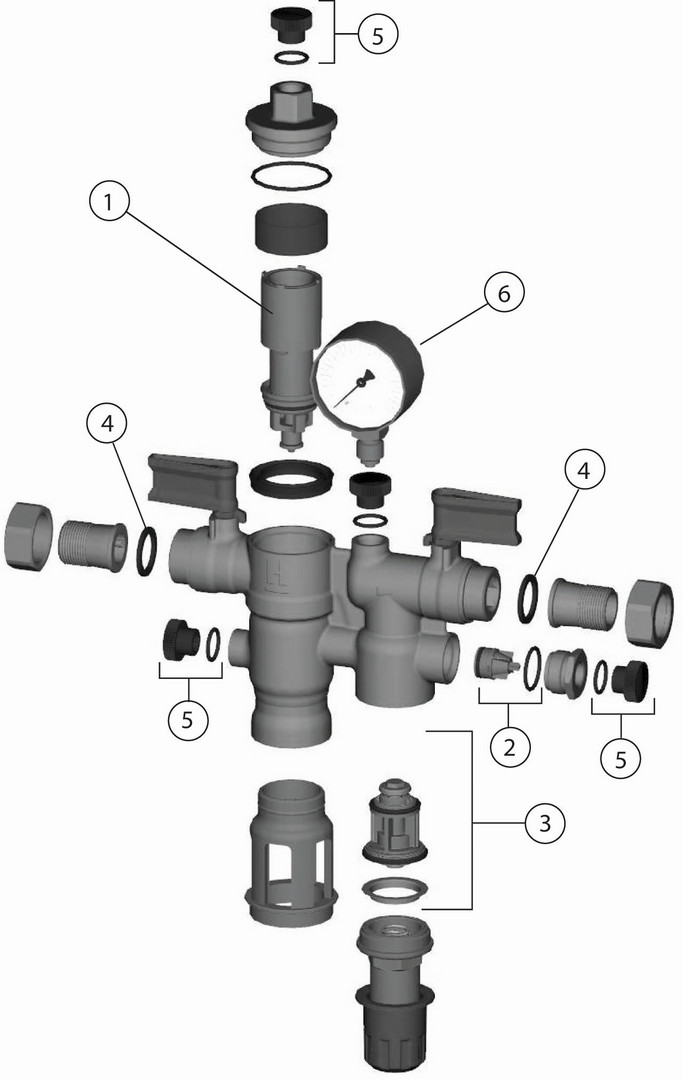 5
1
6
4
4
5
2
5
3