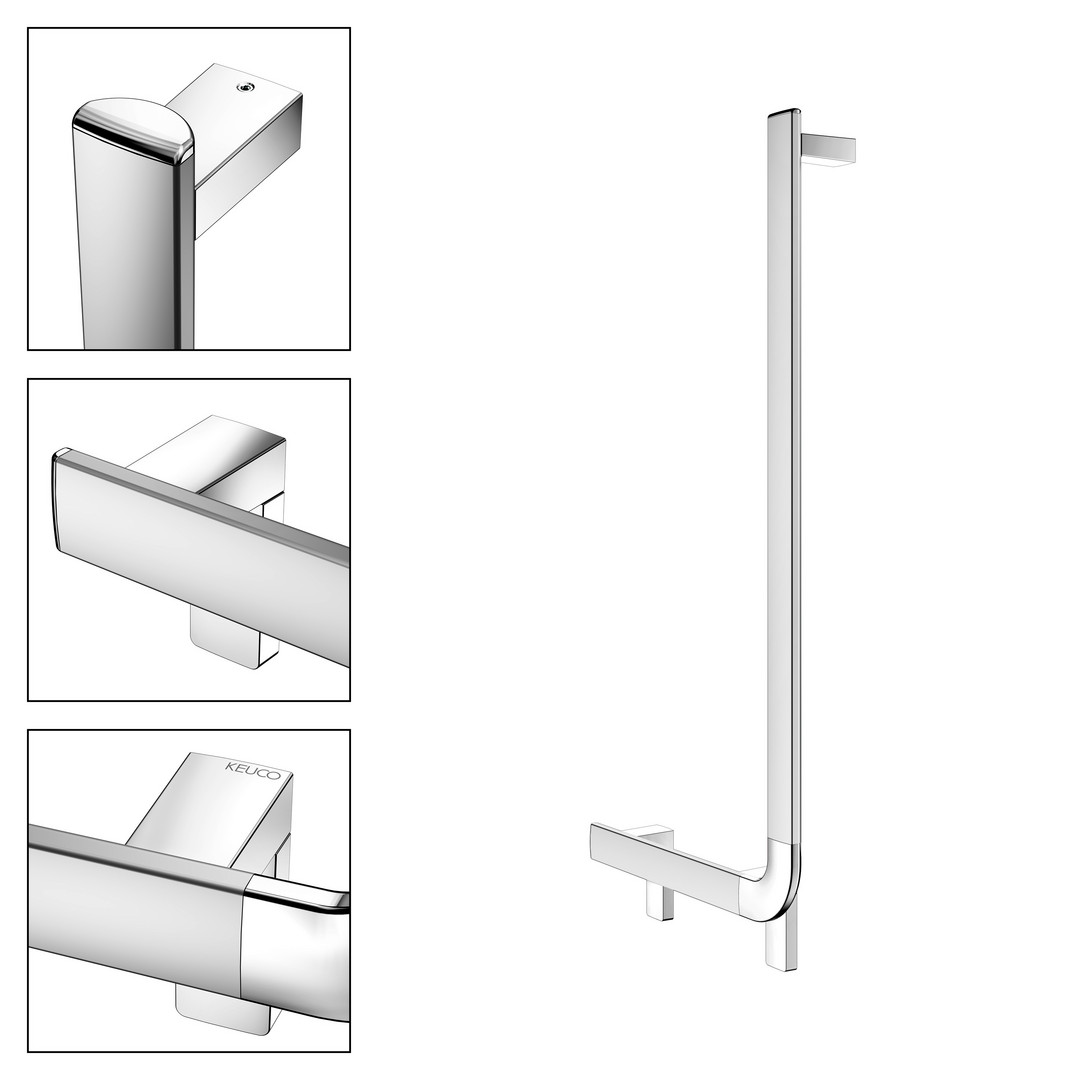 KEUCO