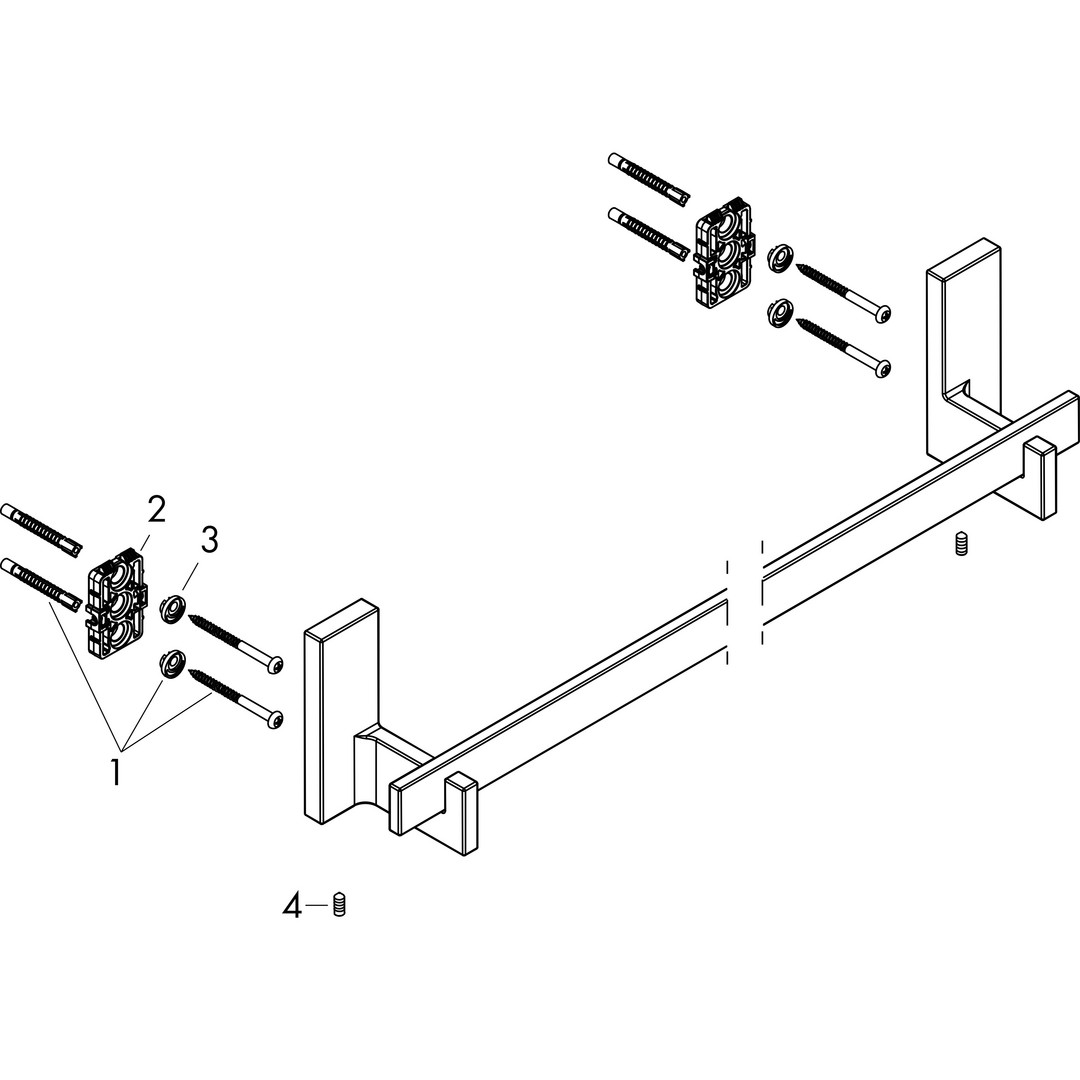 2
3
1
4