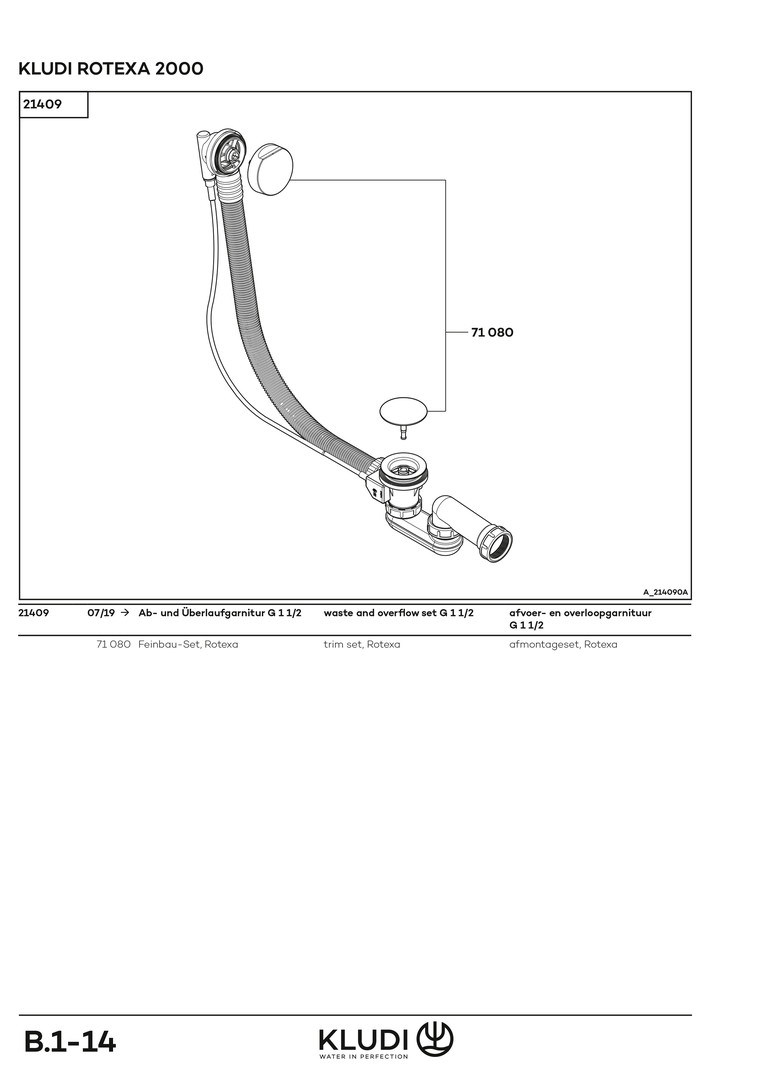 KLUDI ROTEXA 2000

21409

71 080

A_214090A

| 21409 | 07/19 → | Ab- und Überlaufgarnitur G 1 1/2 | waste and overflow set G 1 1/2 | afvoer- en overloopgarnituur G 1 1/2 |
|---|---|---|---|---|
| | 71 080 | Feinbau-Set, Rotexa | trim set, Rotexa | afmontageset, Rotexa |

B.1-14

KLUDI
WATER IN PERFECTION