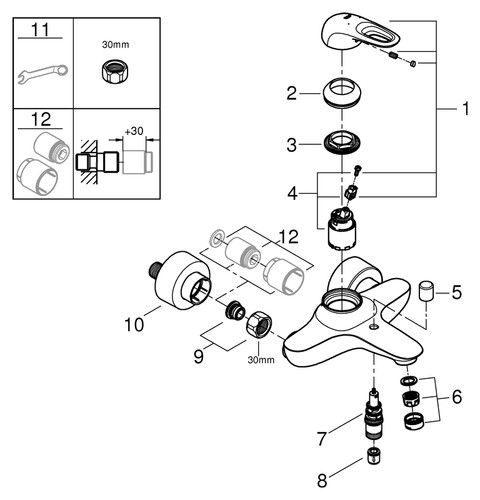 11
30mm
12
+30
1
2
3
4
12
5
10
9
30mm
6
7
8