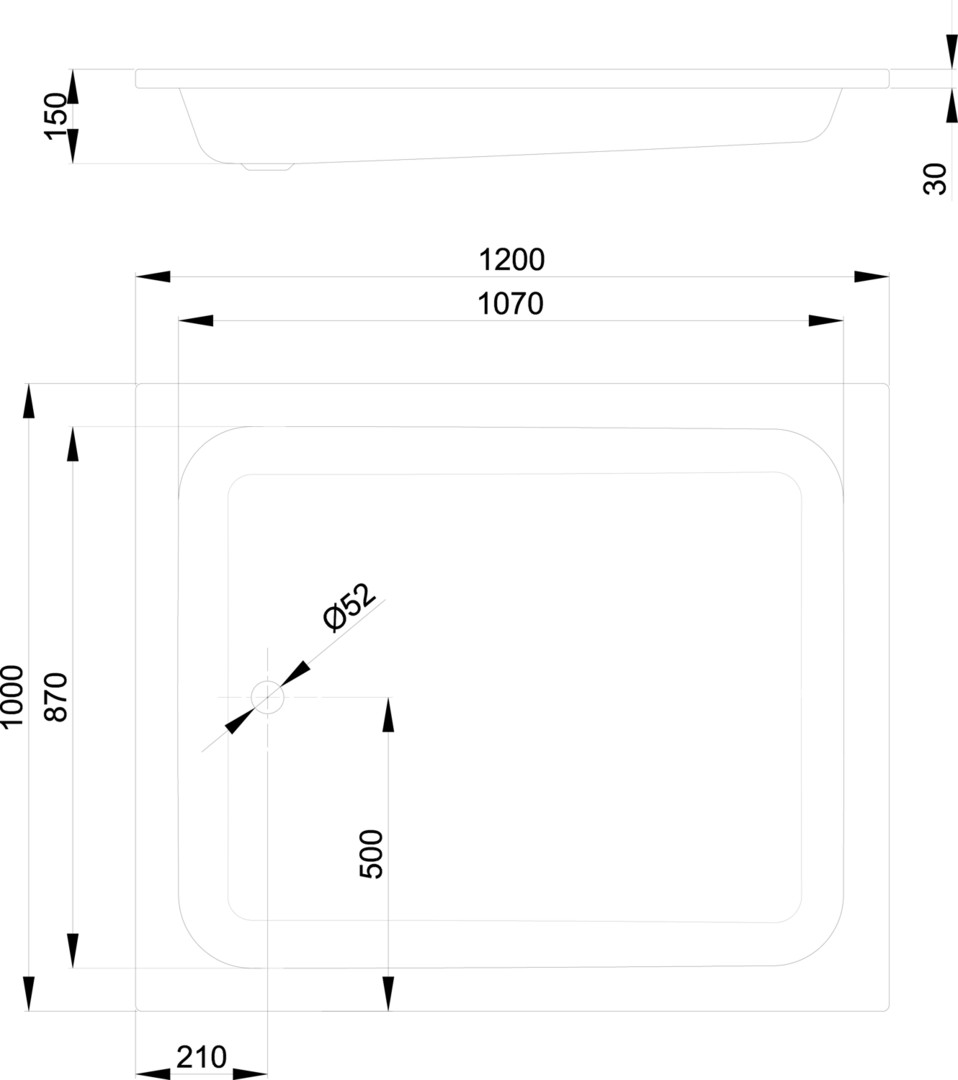 150
30
1200
1070
1000
870
Ø52
500
210