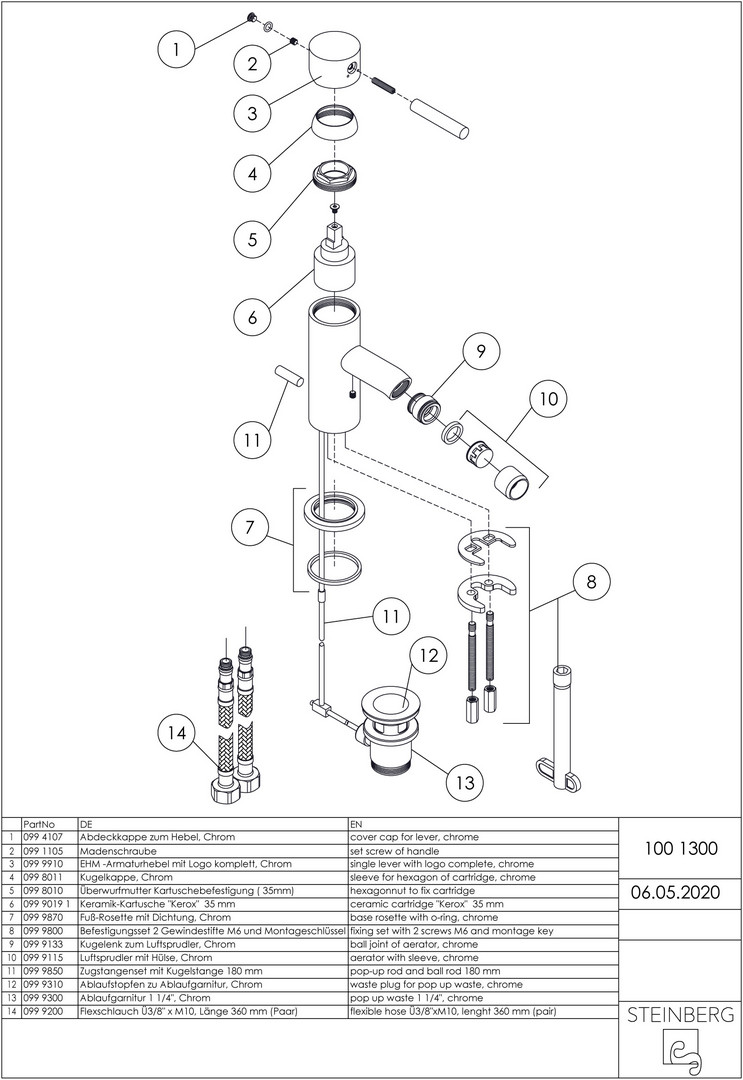 1
2
3
4
5
6
9
10
11
7
8
11
12
14
13

| | PartNo | DE | EN |
|---|---|---|---|
| 1 | 099 4107 | Abdeckkappe zum Hebel, Chrom | cover cap for lever, chrome |
| 2 | 099 1105 | Madenschraube | set screw of handle |
| 3 | 099 9910 | EHM -Armaturhebel mit Logo komplett, Chrom | single lever with logo complete, chrome |
| 4 | 099 8011 | Kugelkappe, Chrom | sleeve for hexagon of cartridge, chrome |
| 5 | 099 8010 | Überwurfmutter Kartuschebefestigung ( 35mm) | hexagonnut to fix cartridge |
| 6 | 099 9019 1 | Keramik-Kartusche "Kerox" 35 mm | ceramic cartridge "Kerox" 35 mm |
| 7 | 099 9870 | Fuß-Rosette mit Dichtung, Chrom | base rosette with o-ring, chrome |
| 8 | 099 9800 | Befestigungsset 2 Gewindestifte M6 und Montageschlüssel | fixing set with 2 screws M6 and montage key |
| 9 | 099 9133 | Kugelenk zum Luftsprudler, Chrom | ball joint of aerator, chrome |
| 10 | 099 9115 | Luftsprudler mit Hülse, Chrom | aerator with sleeve, chrome |
| 11 | 099 9850 | Zugstangenset mit Kugelstange 180 mm | pop-up rod and ball rod 180 mm |
| 12 | 099 9310 | Ablaufstopfen zu Ablaufgarnitur, Chrom | waste plug for pop up waste, chrome |
| 13 | 099 9300 | Ablaufgarnitur 1 1/4", Chrom | pop up waste 1 1/4", chrome |
| 14 | 099 9200 | Flexschlauch Ü3/8" x M10, Länge 360 mm (Paar) | flexible hose Ü3/8"xM10, lenght 360 mm (pair) |

100 1300

06.05.2020

STEINBERG