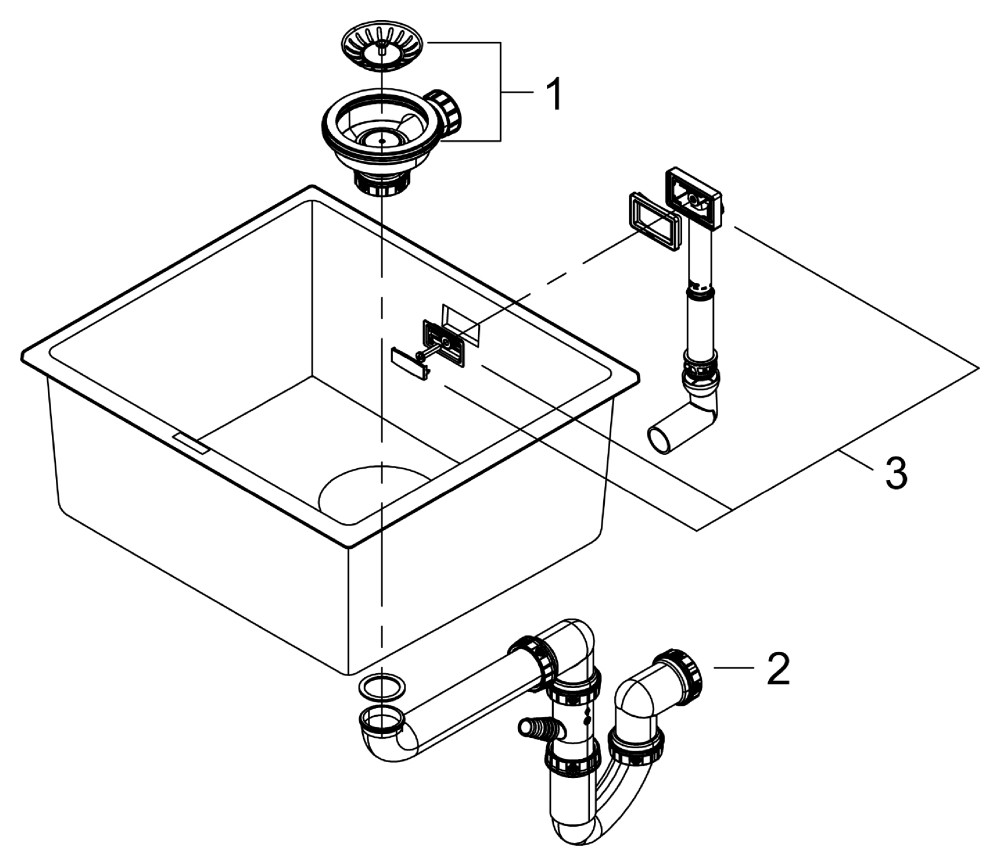 1

3

2