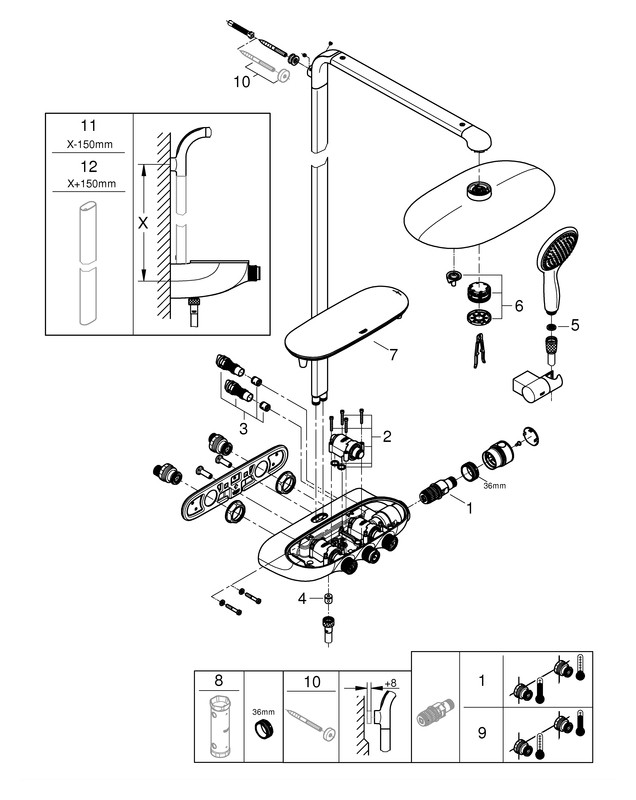 10

11
X-150mm
12
X+150mm

X

6

5

7

3

2

36mm

1

4

8

36mm

10

+8

1

9