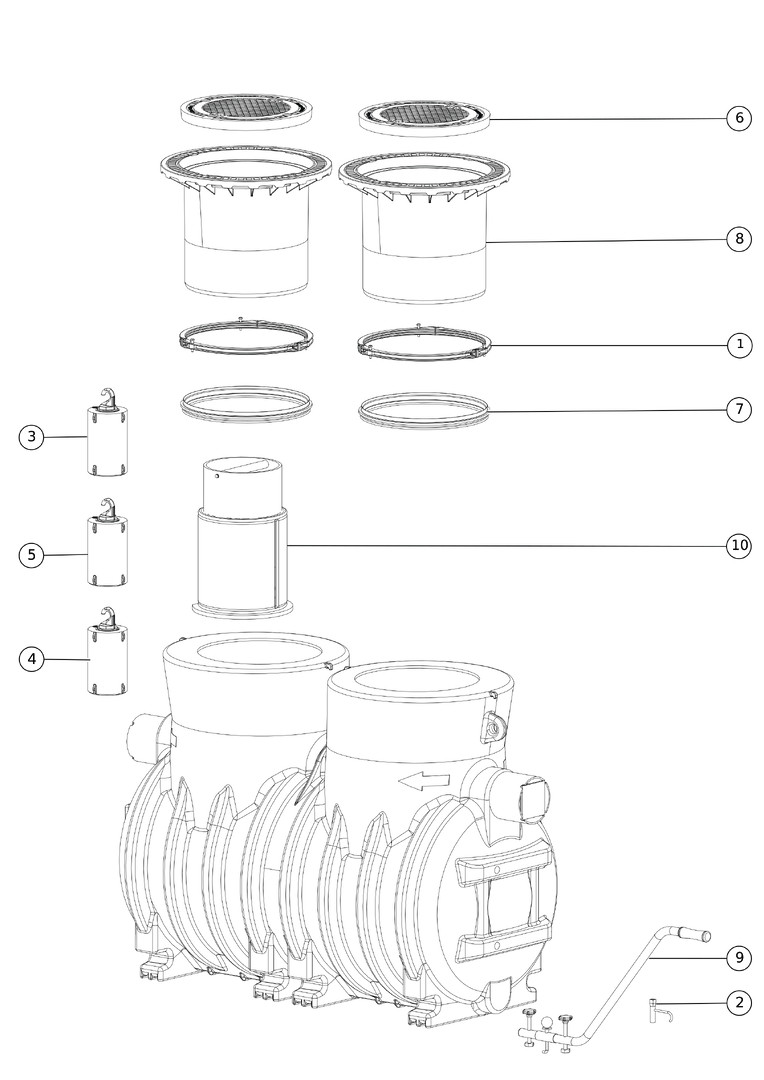 6
8
1
7
3
10
5
4
9
2