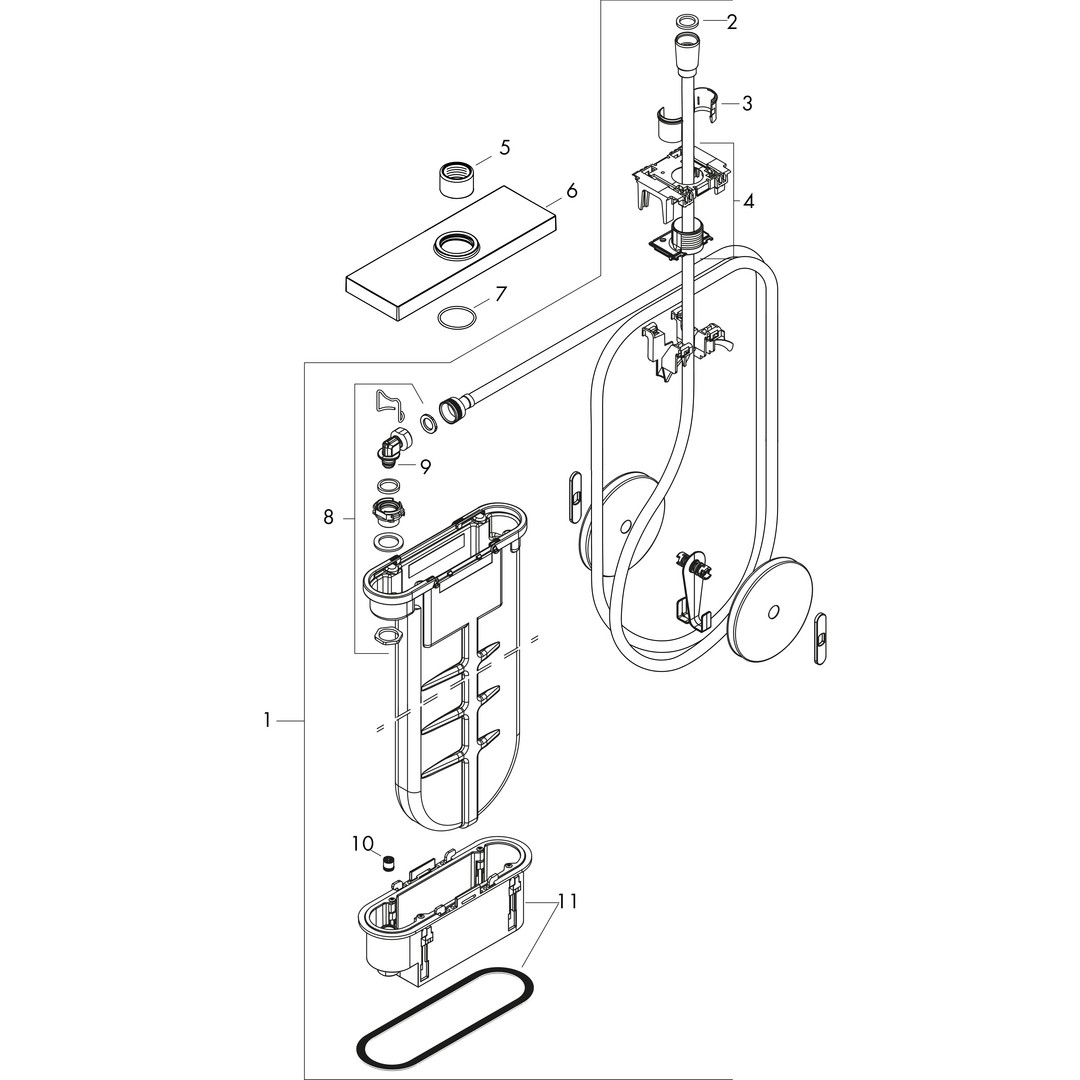 2
3
5
6
4
7
9
8
1
10
11