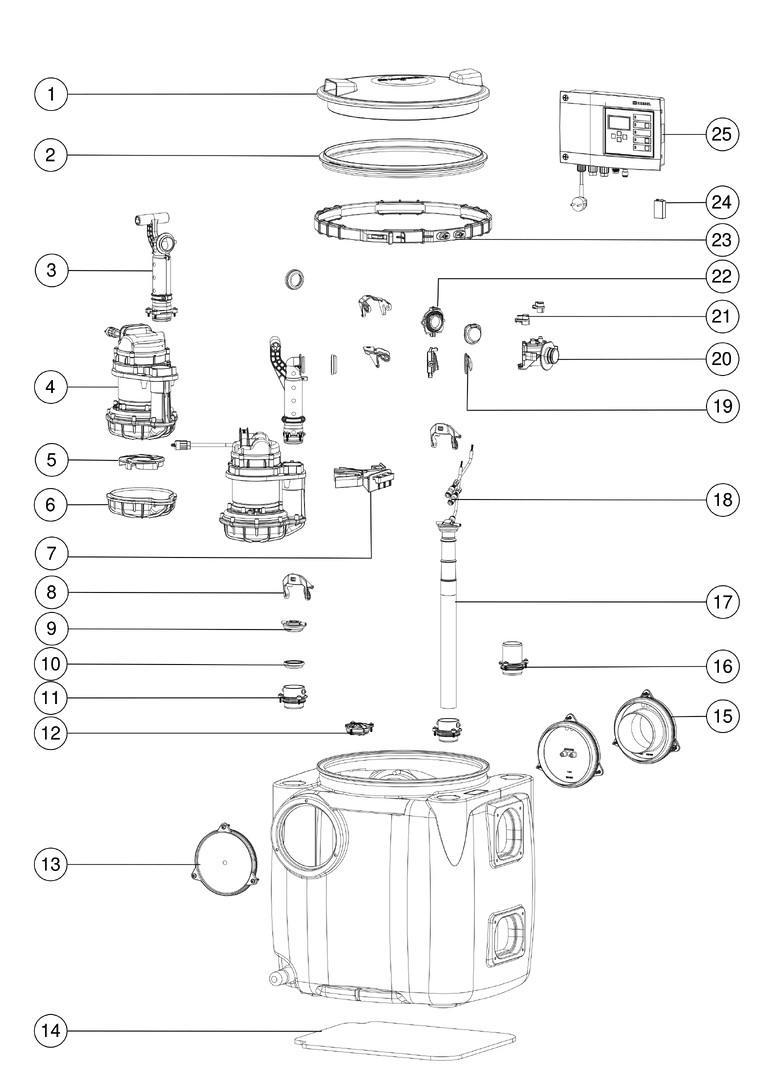 1
2
3
4
5
6
7
8
9
10
11
12
13
14
25
24
23
22
21
20
19
18
17
16
15