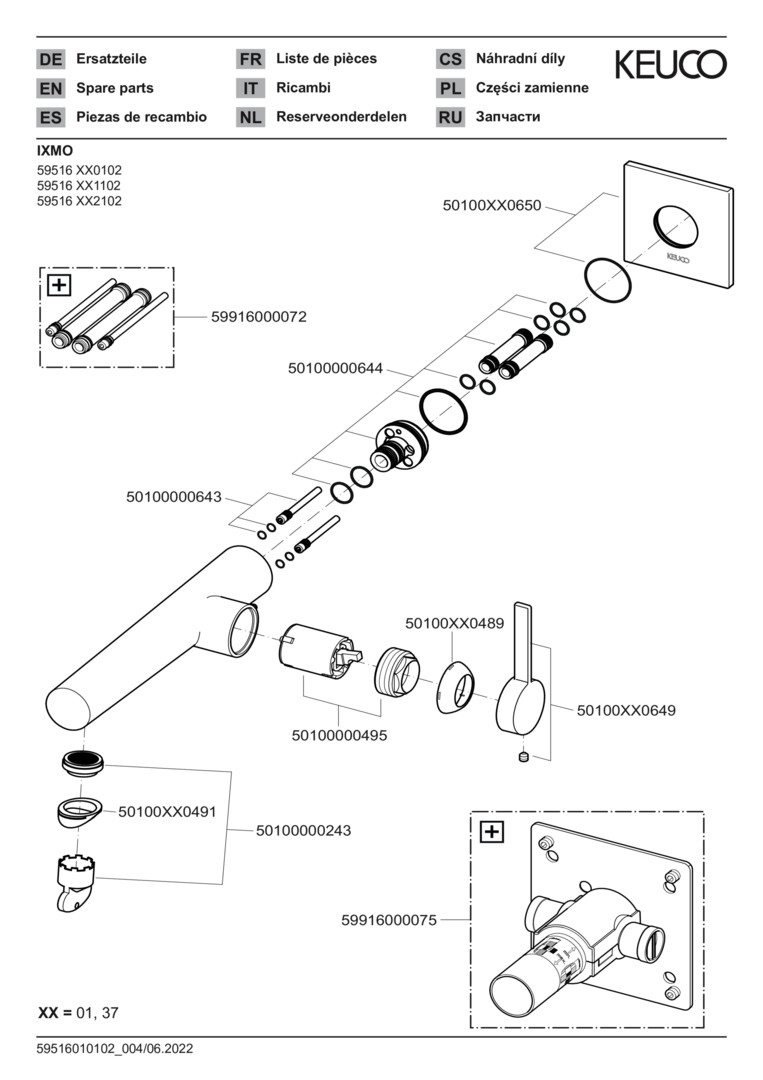 DE Ersatzteile
EN Spare parts
ES Piezas de recambio
FR Liste de pièces
IT Ricambi
NL Reserveonderdelen
CS Náhradní díly
PL Części zamienne
RU Запчасти

KEUCO

IXMO
59516 XX0102
59516 XX1102
59516 XX2102

50100XX0650

KEUCO

59916000072

50100000644

50100000643

50100XX0489

50100XX0649

50100000495

50100XX0491

50100000243

59916000075

XX = 01, 37

59516010102_004/06.2022