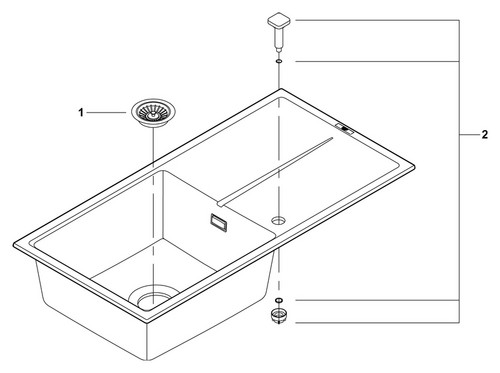 1

2