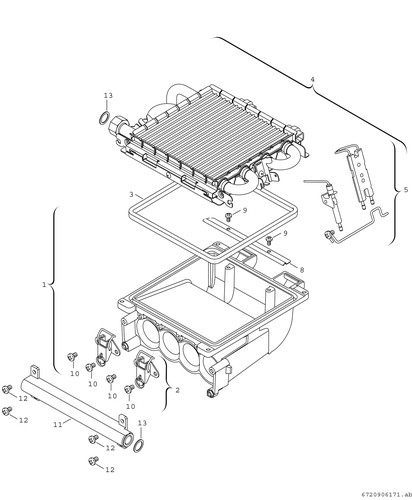 4
13
5
3
9
9
8
1
10
10
10
10
2
12
12
11
13
12
12
6720906171.ab