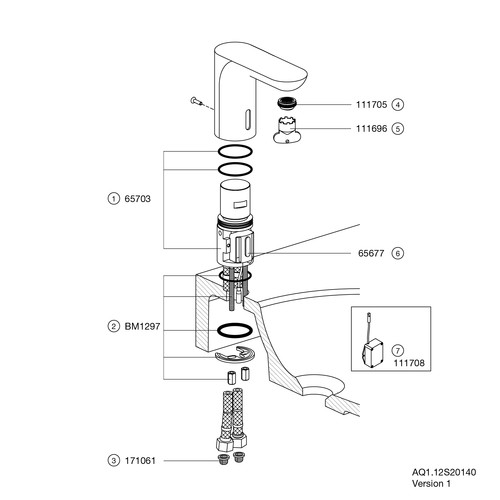 111705 ④
111696 ⑤
① 65703
65677 ⑥
② BM1297
⑦
111708
③ 171061
AQ1.12S20140
Version 1