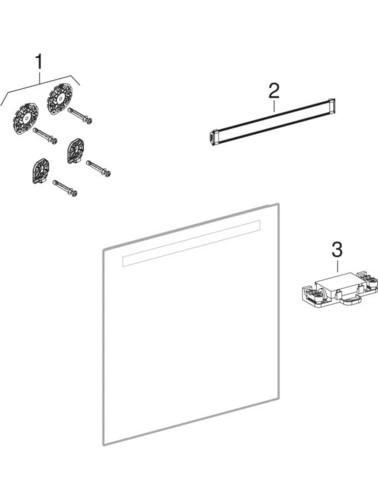 1

2

3