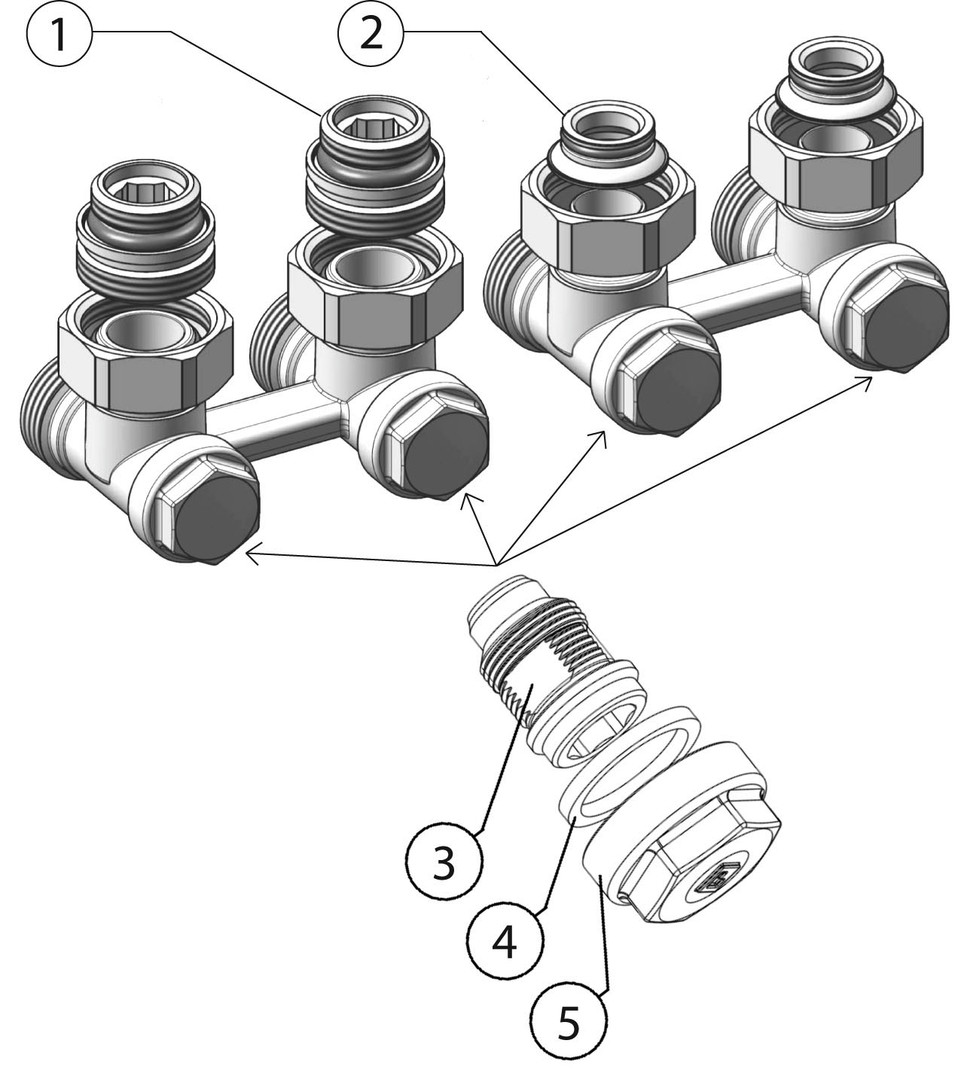 1
2
3
4
5