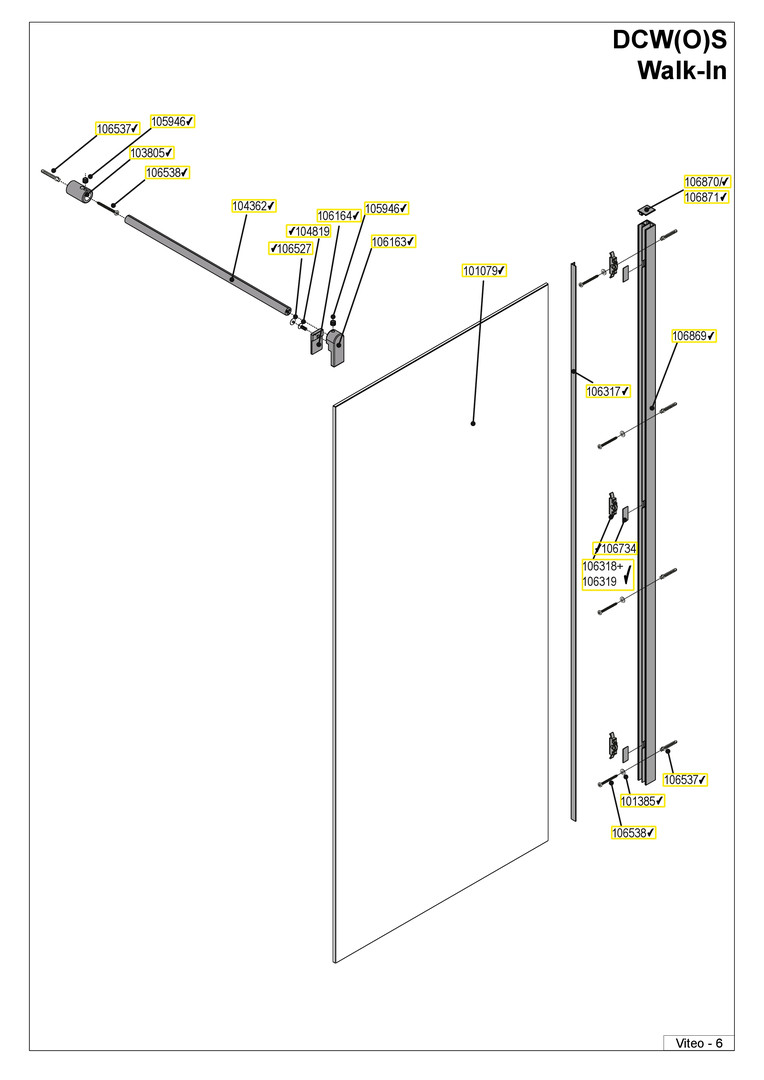 DCW(O)S
Walk-In

106537✔
105946✔
103805✔
106538✔
104362✔
106164✔
105946✔
✔104819
✔106527
106163✔
101079✔
106870✔
106871✔
106869✔
106317✔
✔106734
106318+
106319 ✔
106537✔
101385✔
106538✔

Viteo - 6