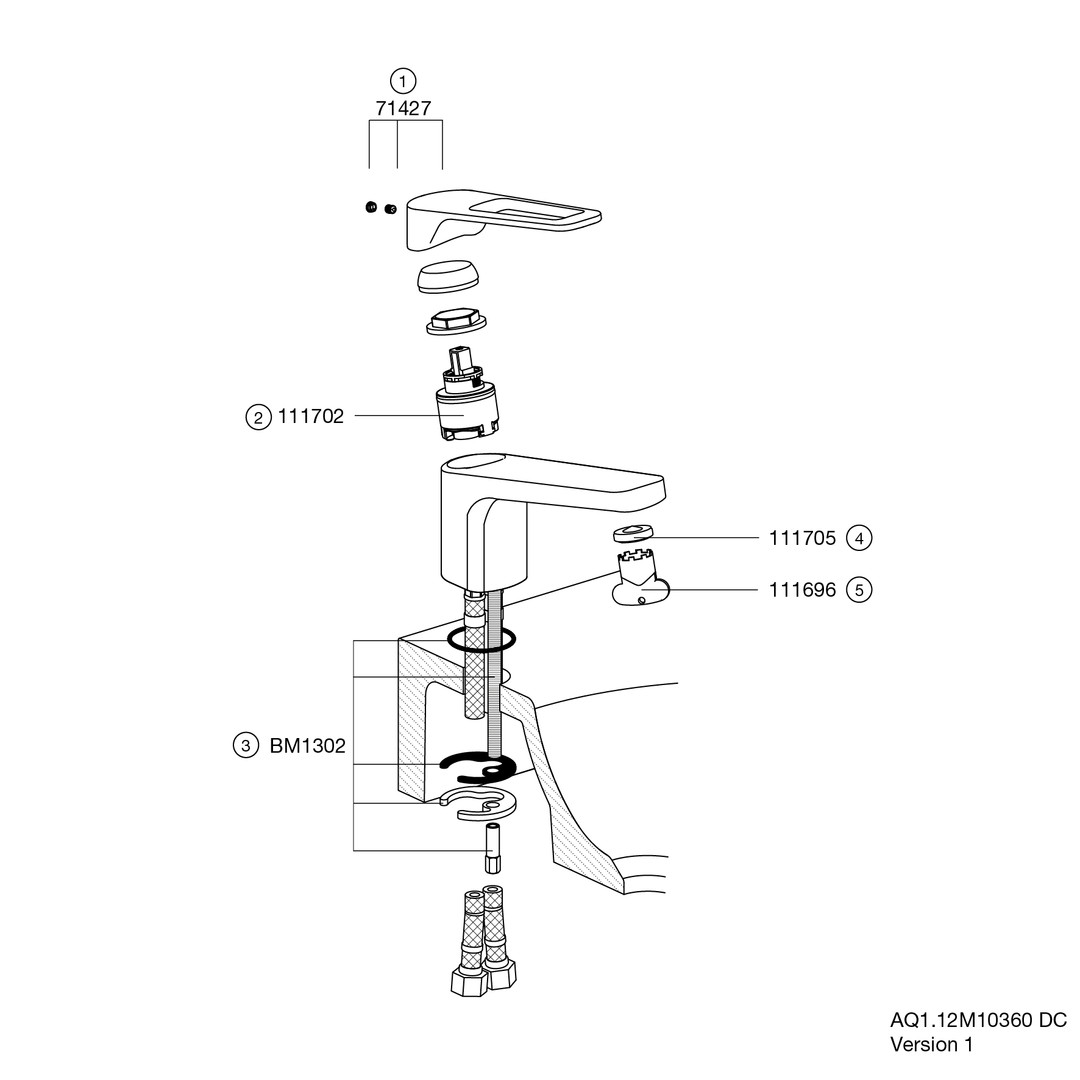 1
71427

2 111702

111705 4

111696 5

3 BM1302

AQ1.12M10360 DC
Version 1