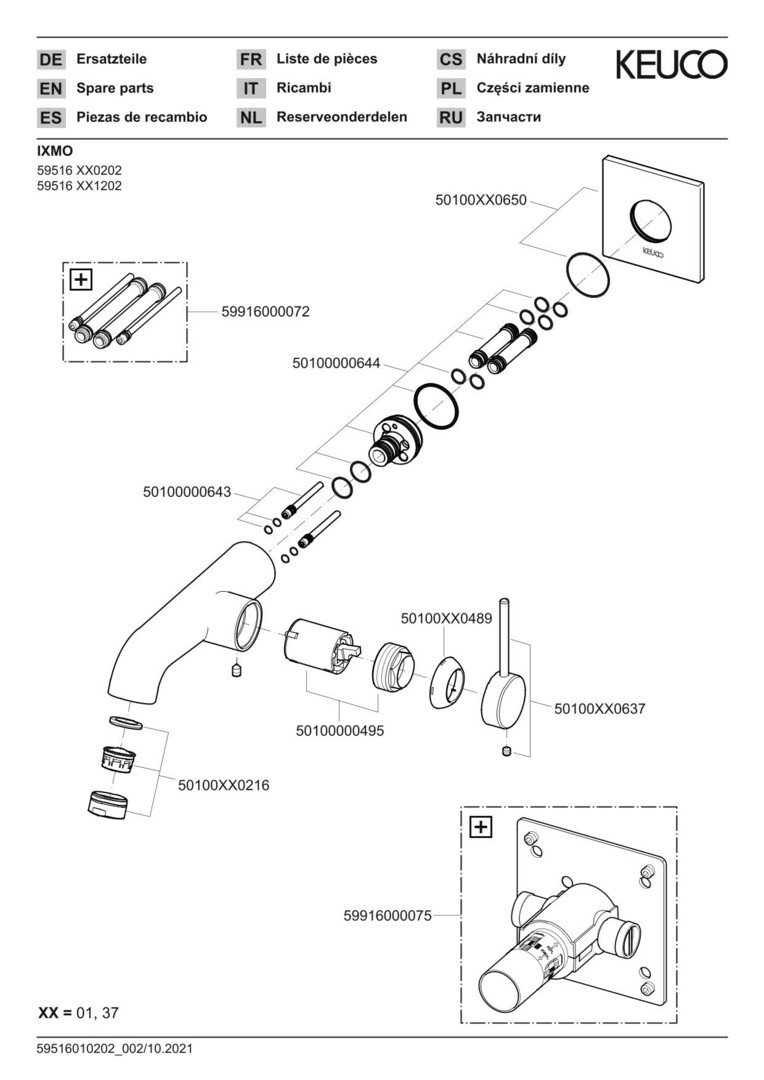 DE Ersatzteile
EN Spare parts
ES Piezas de recambio

FR Liste de pièces
IT Ricambi
NL Reserveonderdelen

CS Náhradní díly
PL Części zamienne
RU Запчасти

KEUCO

IXMO
59516 XX0202
59516 XX1202

50100XX0650

KEUCO

59916000072

50100000644

50100000643

50100XX0489

50100XX0637

50100000495

50100XX0216

59916000075

XX = 01, 37

59516010202_002/10.2021