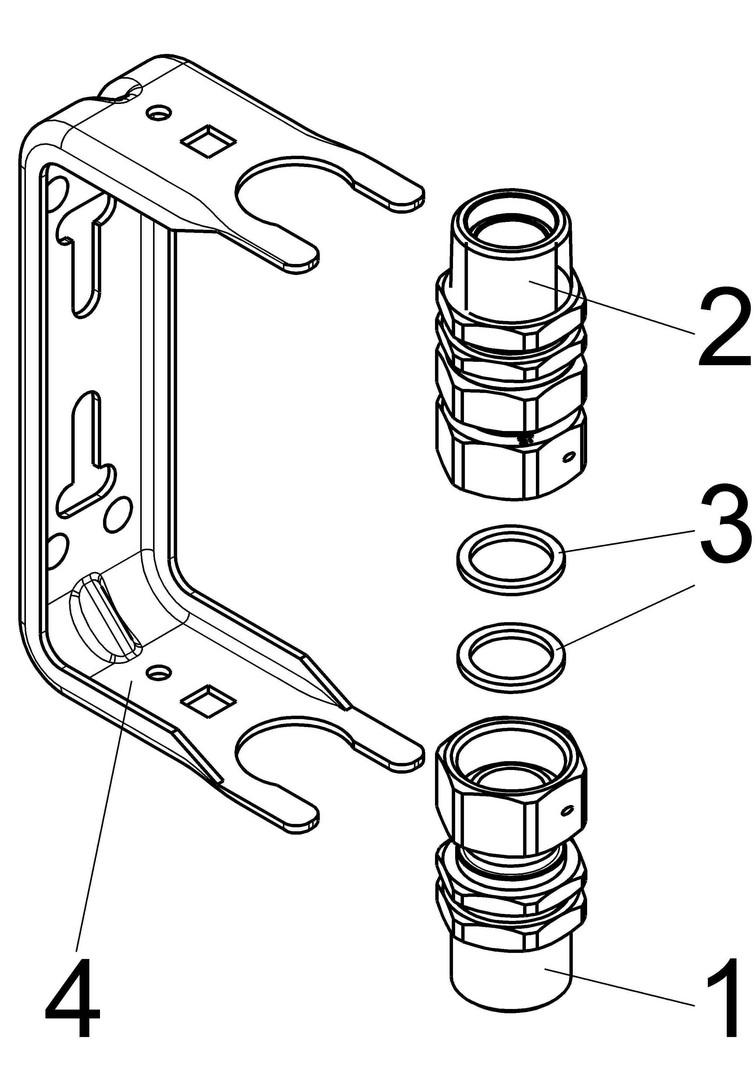 2
3
4
1