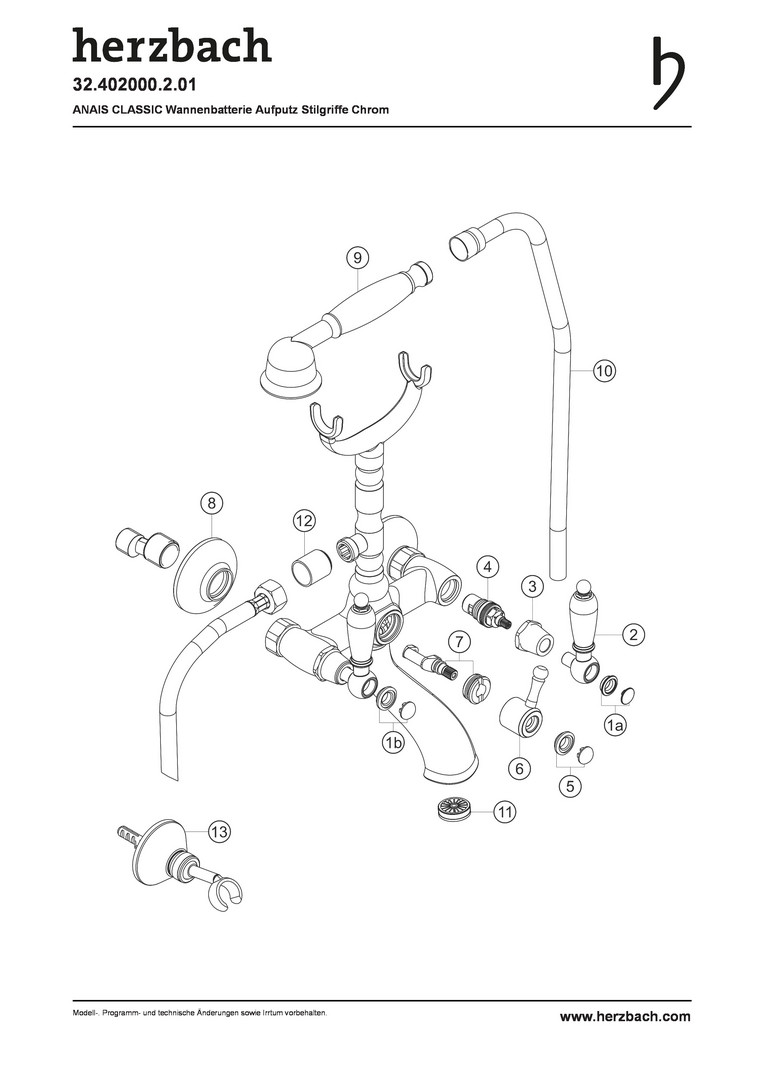 herzbach

32.402000.2.01

ANAIS CLASSIC Wannenbatterie Aufputz Stilgriffe Chrom

9

10

8

12

4

3

2

7

1a

1b

6

5

11

13

Modell-, Programm- und technische Änderungen sowie Irrtum vorbehalten.

www.herzbach.com