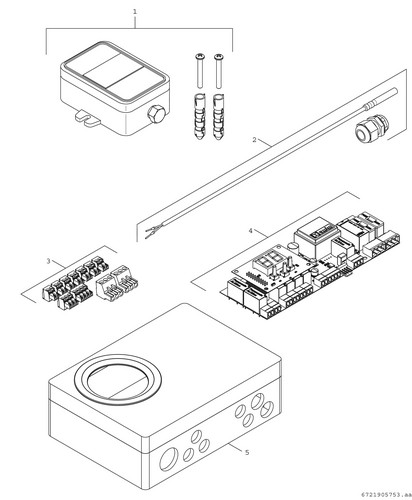 1

2

4

3

5

6721905753.aa