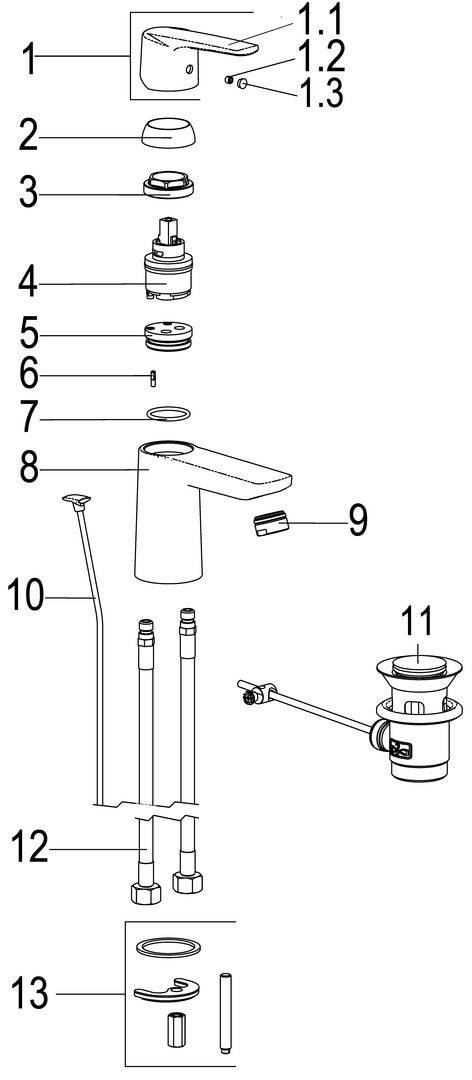 1
1.1
1.2
1.3
2
3
4
5
6
7
8
9
10
11
12
13