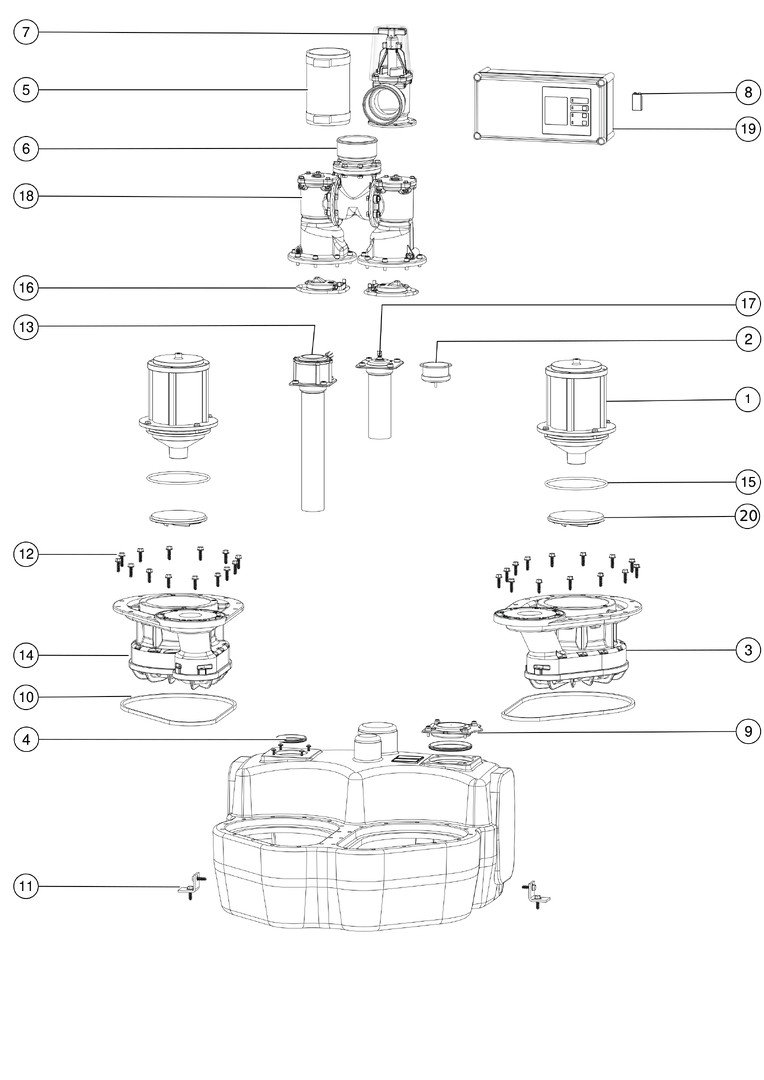 7
5
8
19
6
18
16
17
13
2
1
15
20
12
14
3
10
4
9
11