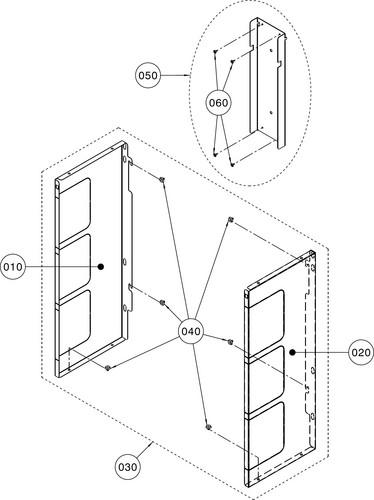 050

060

010

040

020

030