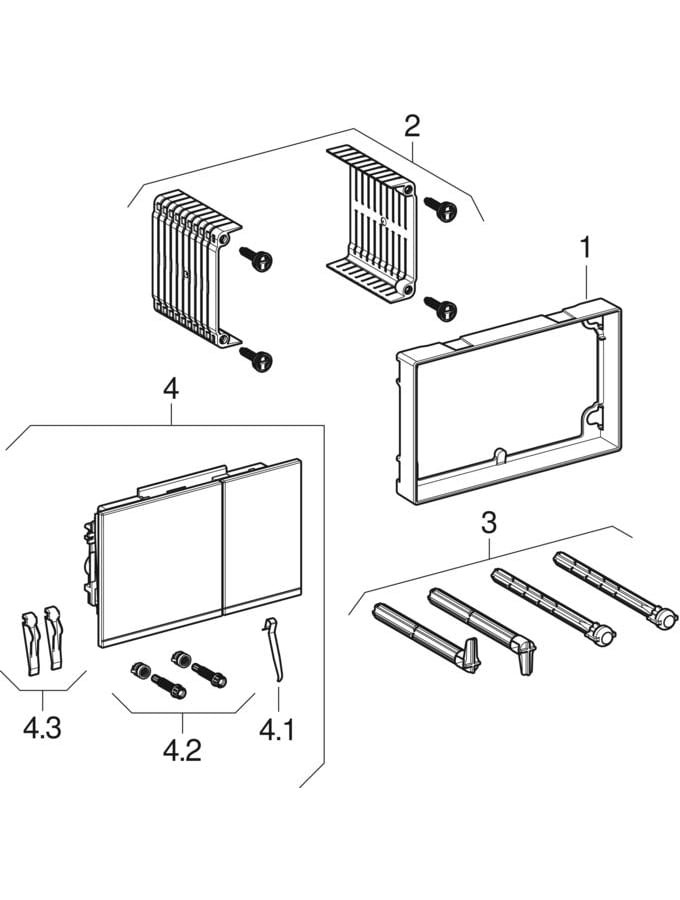 2
1
4
3
4.3
4.2
4.1