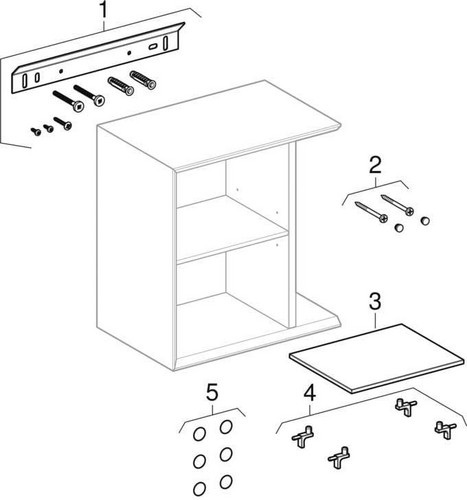 1

2

3

5

4