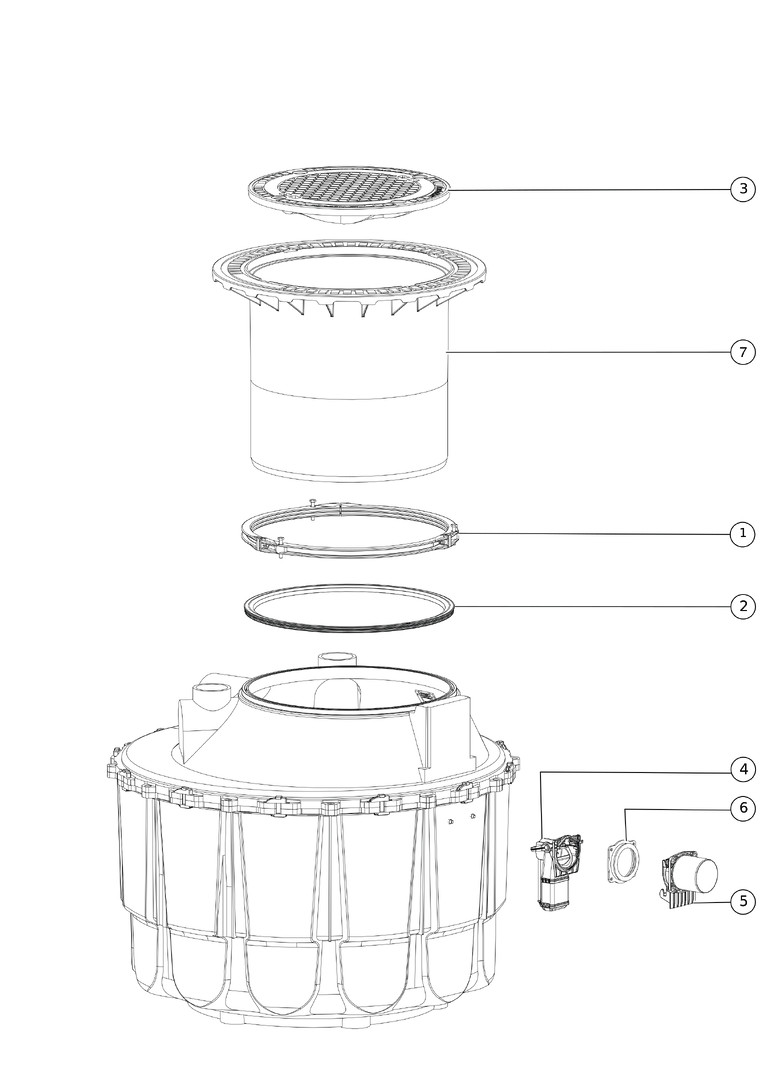 3

7

1

2

4

6

5