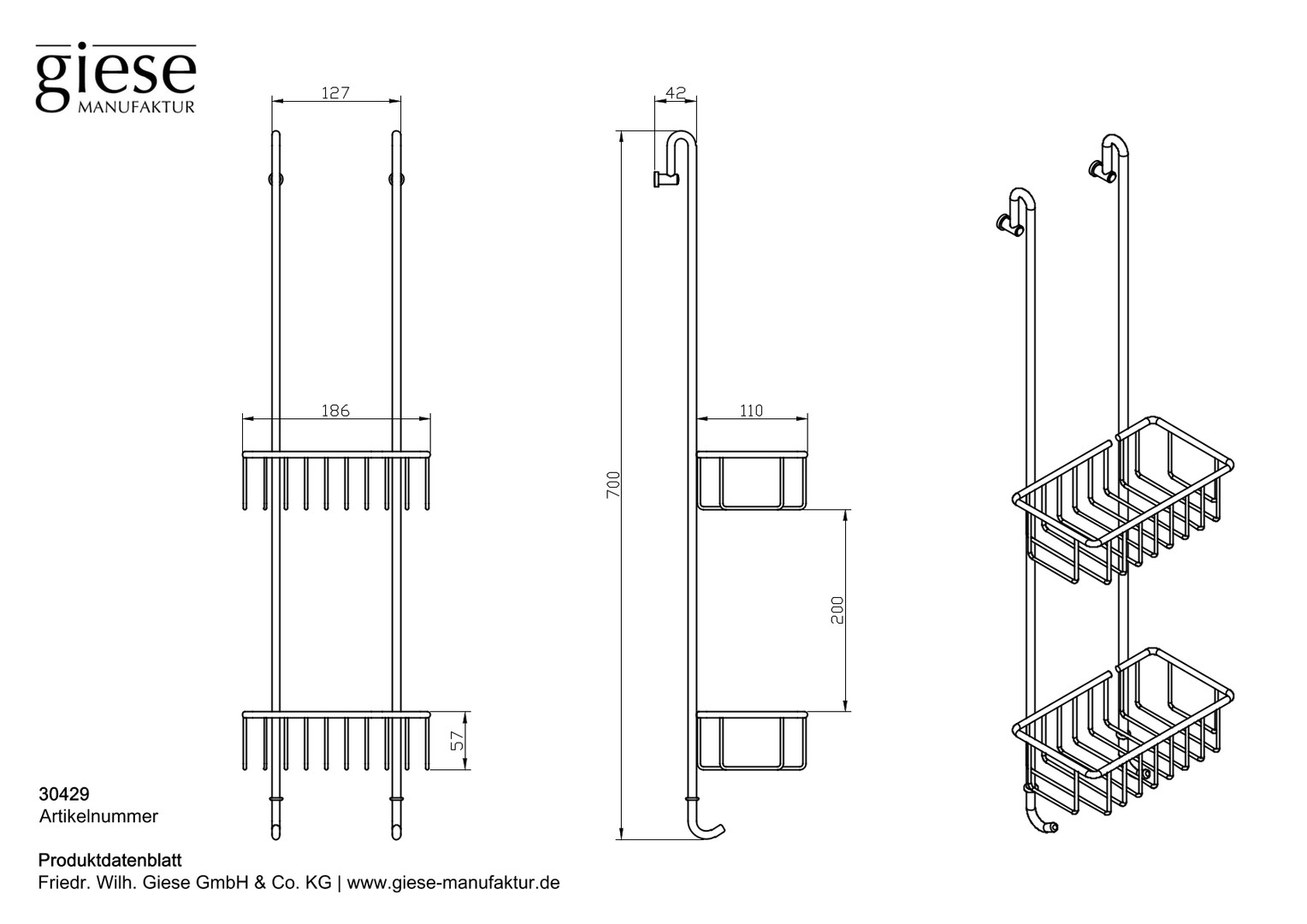 giese
MANUFAKTUR

127

186

57

42

700

110

200

30429
Artikelnummer

Produktdatenblatt
Friedr. Wilh. Giese GmbH & Co. KG | www.giese-manufaktur.de