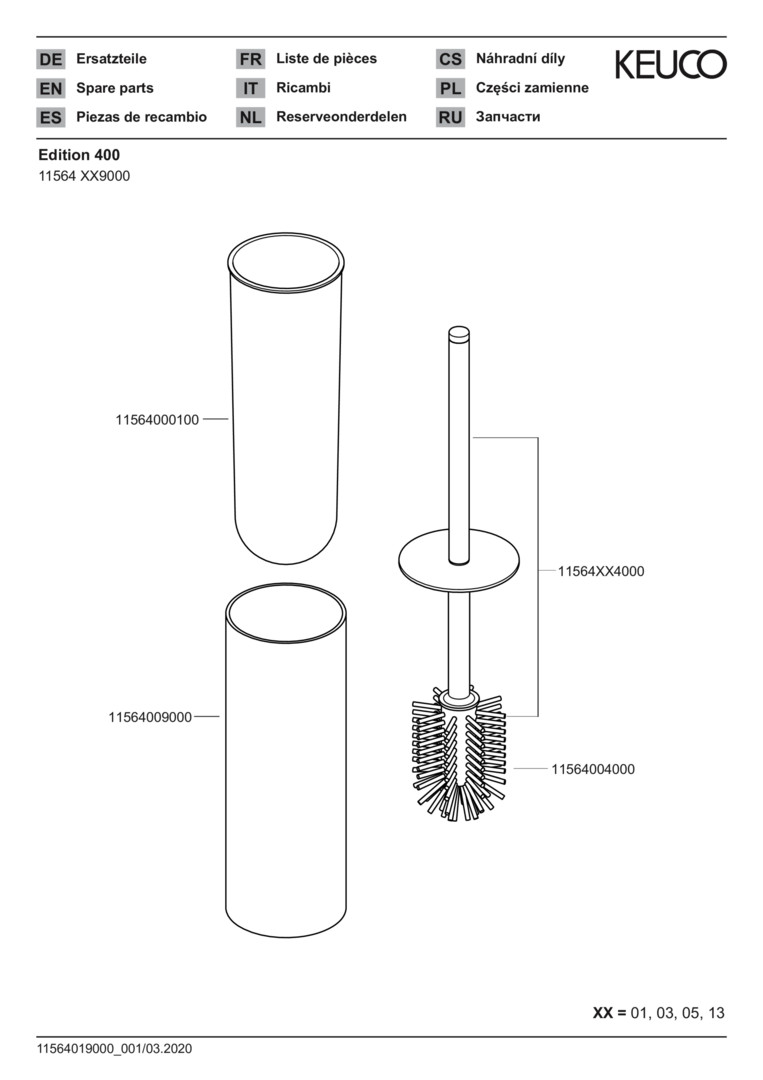 DE Ersatzteile
EN Spare parts
ES Piezas de recambio

FR Liste de pièces
IT Ricambi
NL Reserveonderdelen

CS Náhradní díly
PL Części zamienne
RU Запчасти

KEUCO

Edition 400
11564 XX9000

11564000100

11564XX4000

11564009000

11564004000

XX = 01, 03, 05, 13

11564019000_001/03.2020