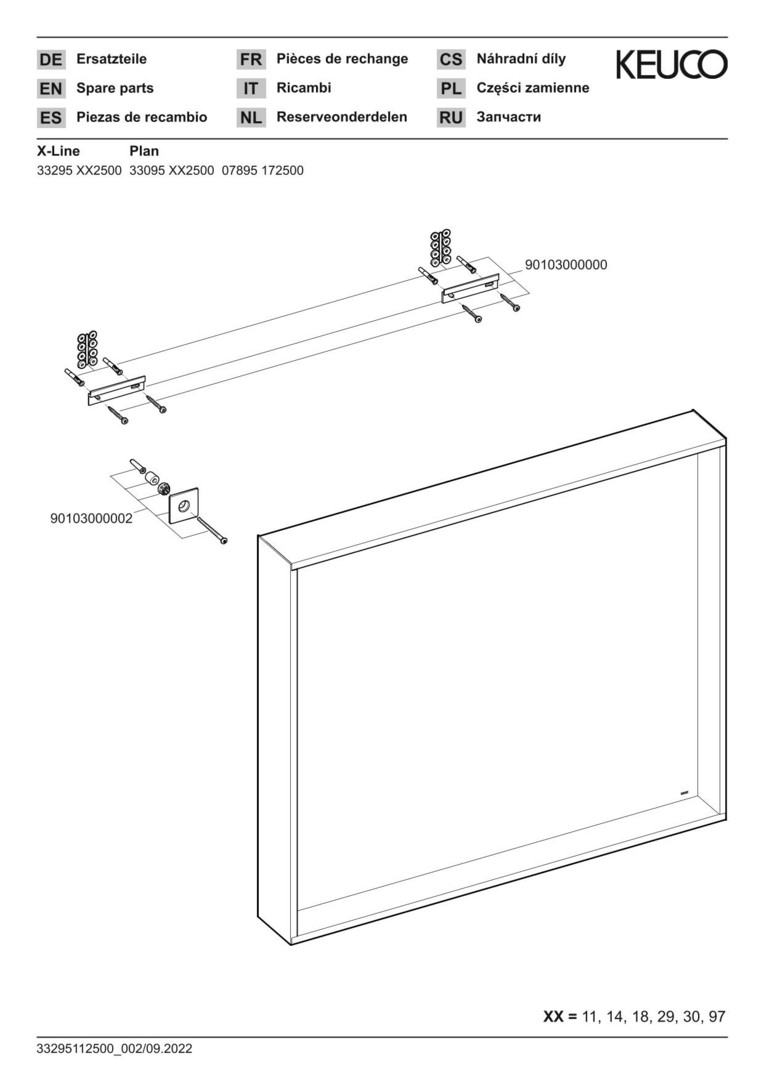 DE Ersatzteile
EN Spare parts
ES Piezas de recambio

FR Pièces de rechange
IT Ricambi
NL Reserveonderdelen

CS Náhradní díly
PL Części zamienne
RU Запчасти

KEUCO

X-Line Plan
33295 XX2500 33095 XX2500 07895 172500

90103000000

90103000002

XX = 11, 14, 18, 29, 30, 97

33295112500_002/09.2022