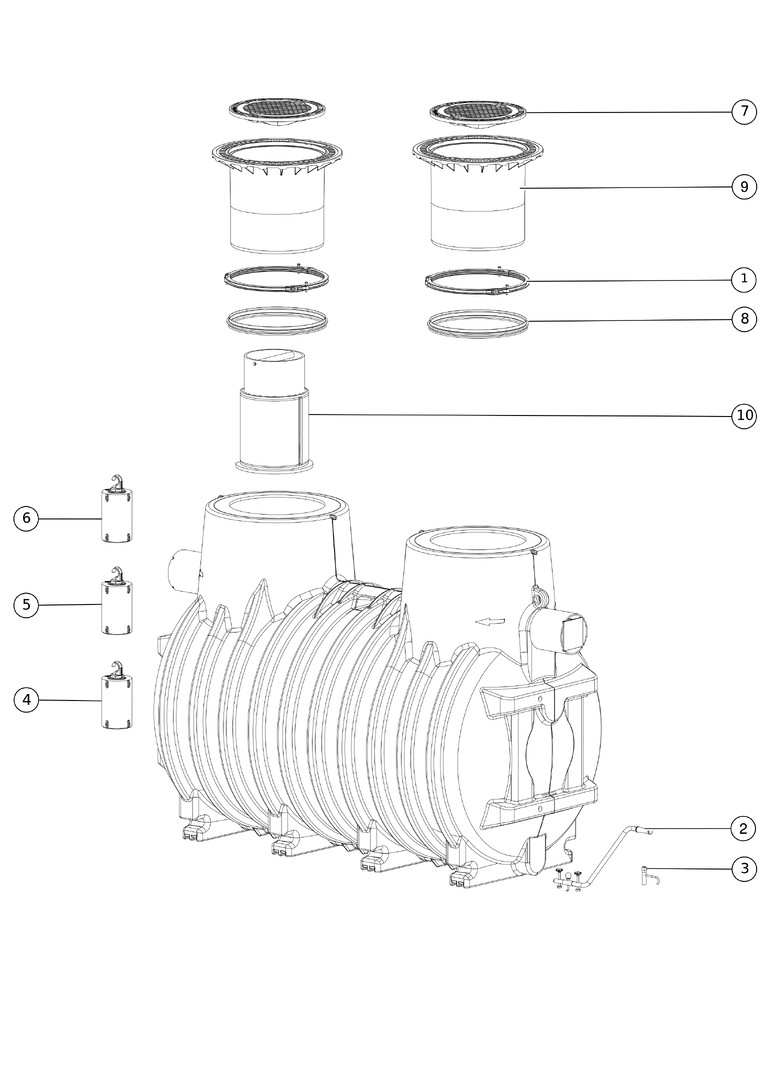 7
9
1
8
10
6
5
4
2
3