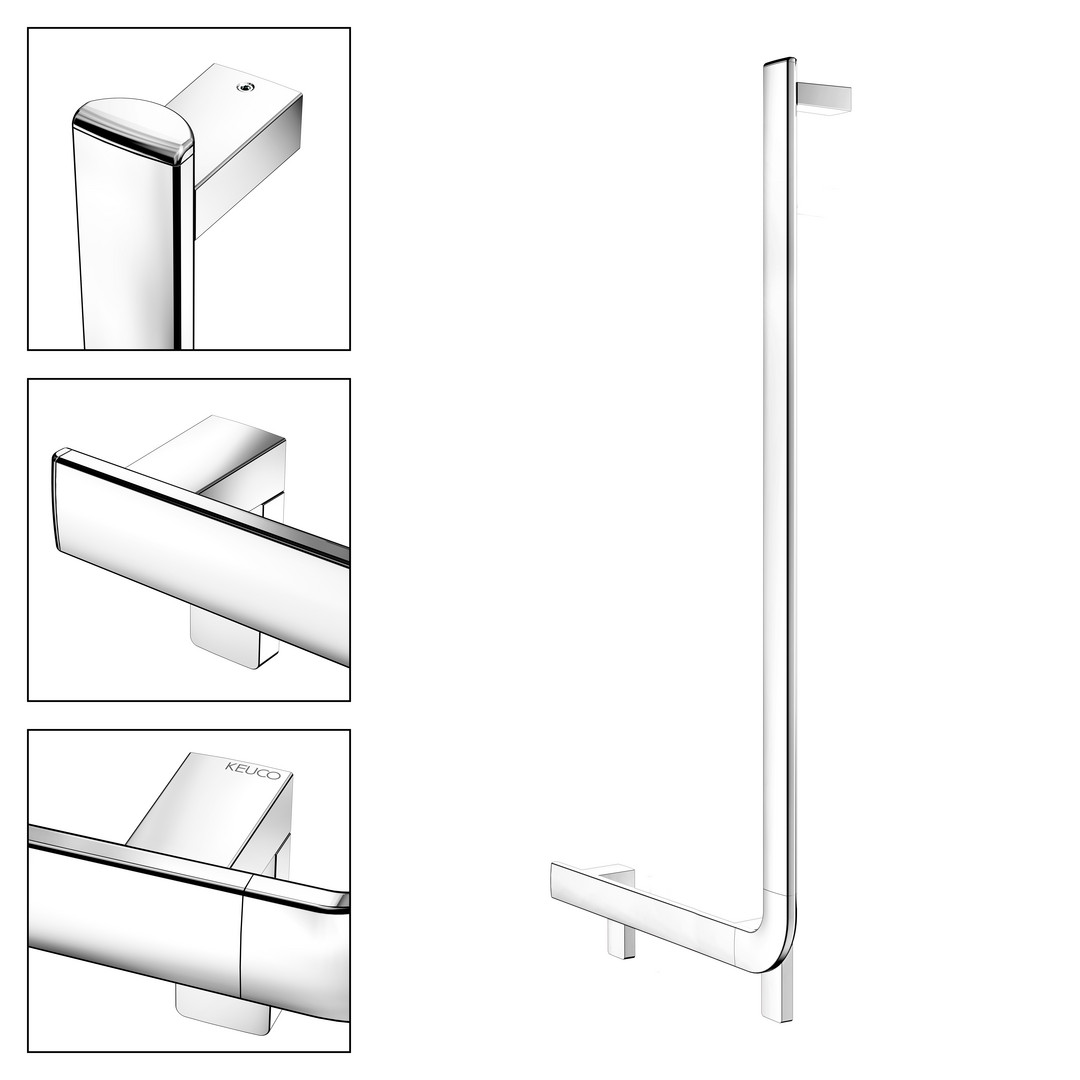 KEUCO