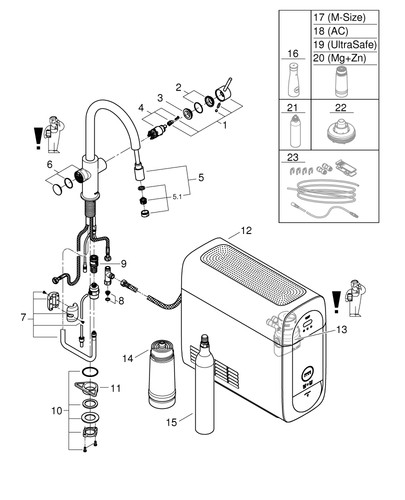 16

17 (M-Size)

18 (AC)

19 (UltraSafe)

20 (Mg+Zn)

21

22

23

2

3

4

1

6

5

5.1

12

9

8

7

13

14

11

10

15