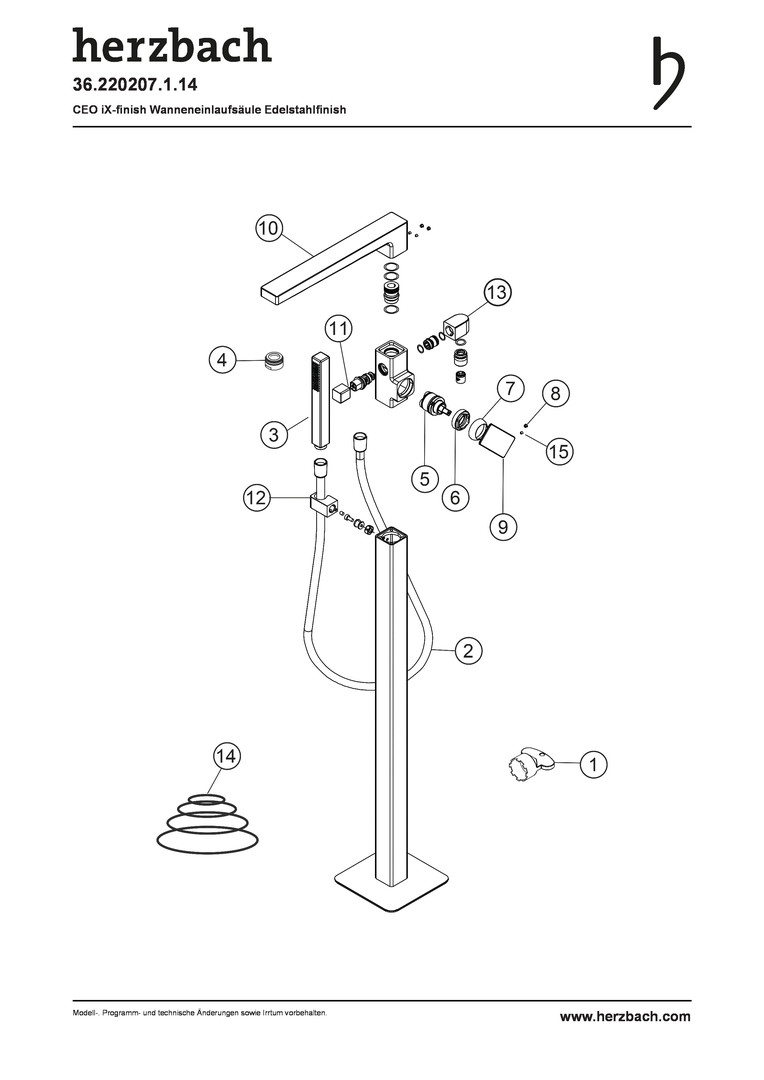 herzbach

36.220207.1.14

CEO iX-finish Wanneneinlaufsäule Edelstahlfinish

10
13
11
4
7
8
3
15
5
6
12
9
2
14
1

Modell-, Programm- und technische Änderungen sowie Irrtum vorbehalten.

www.herzbach.com