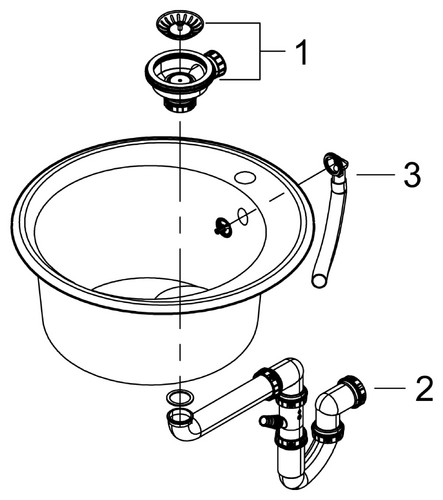 1

3

2